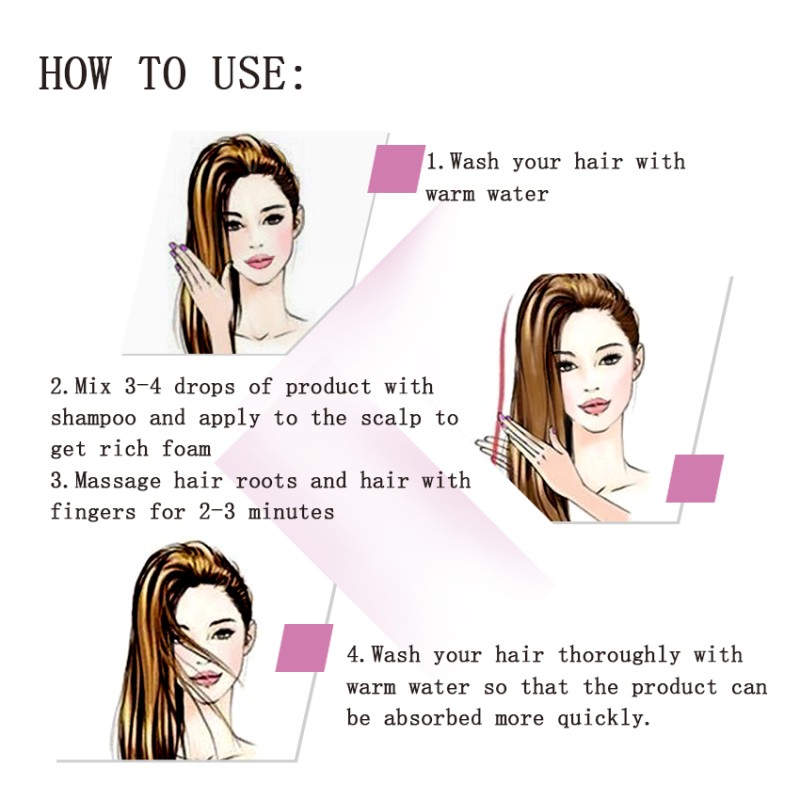 HOW TO USE:

1.Wash your hair with warm water

2.Mix 3-4 drops of product with shampoo and apply to the scalp to get rich foam
3.Massage hair roots and hair with fingers for 2-3 minutes

4.Wash your hair thoroughly with warm water so that the product can be absorbed more quickly.