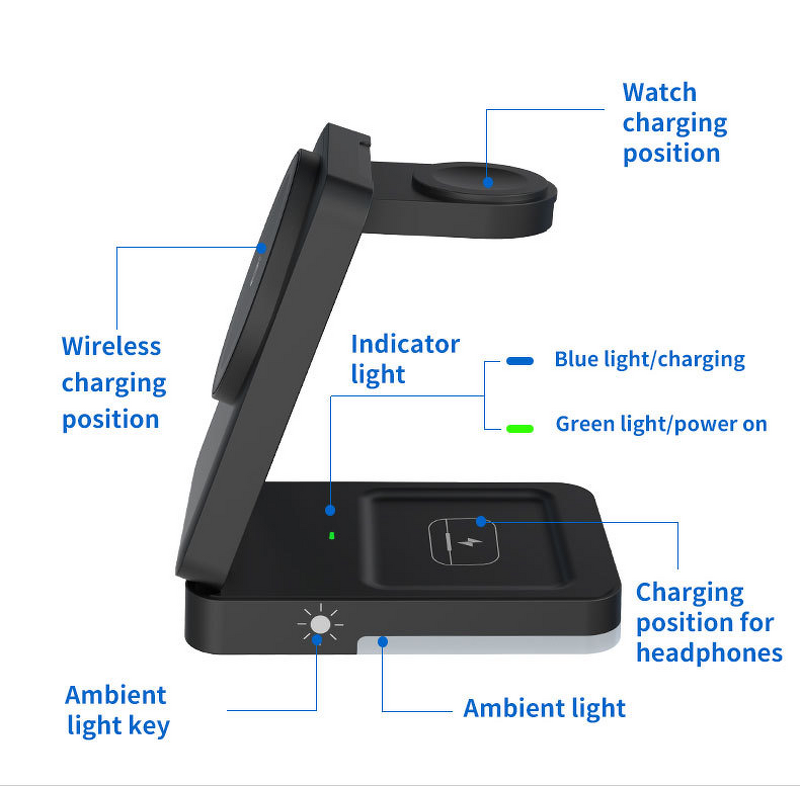 Watch charging position

Wireless charging position

Indicator light

Blue light/charging

Green light/power on

Charging position for headphones

Ambient light key

Ambient light