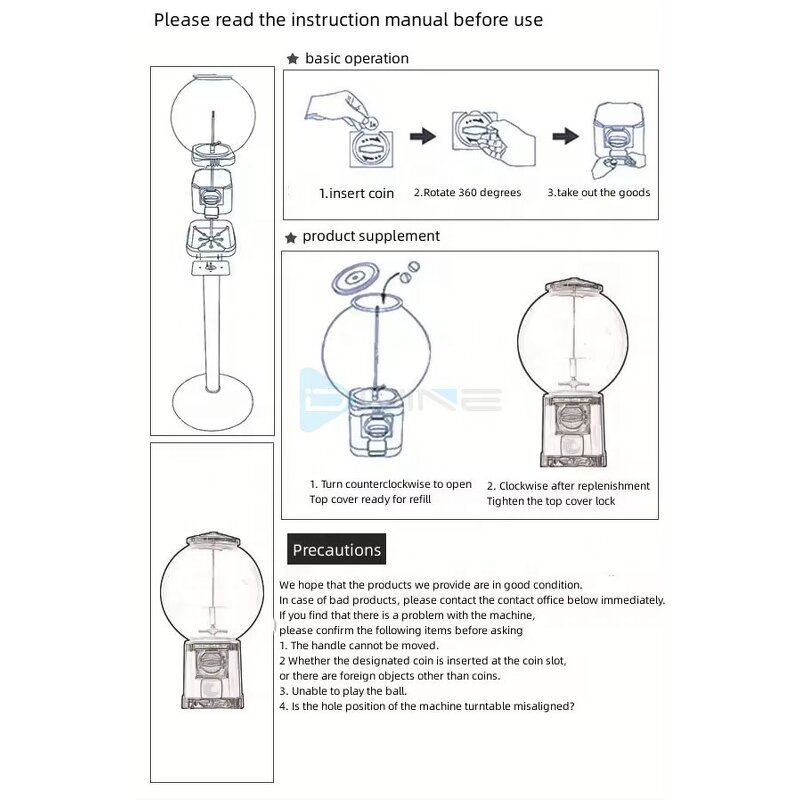 Please read the instruction manual before use

★ basic operation

1.insert coin

2.Rotate 360 degrees

3.take out the goods

★ product supplement

1. Turn counterclockwise to open Top cover ready for refill

2. Clockwise after replenishment Tighten the top cover lock

Precautions

We hope that the products we provide are in good condition.
In case of bad products, please contact the contact office below immediately.
If you find that there is a problem with the machine,
please confirm the following items before asking
1. The handle cannot be moved.
2 Whether the designated coin is inserted at the coin slot,
or there are foreign objects other than coins.
3. Unable to play the ball.
4. Is the hole position of the machine turntable misaligned?