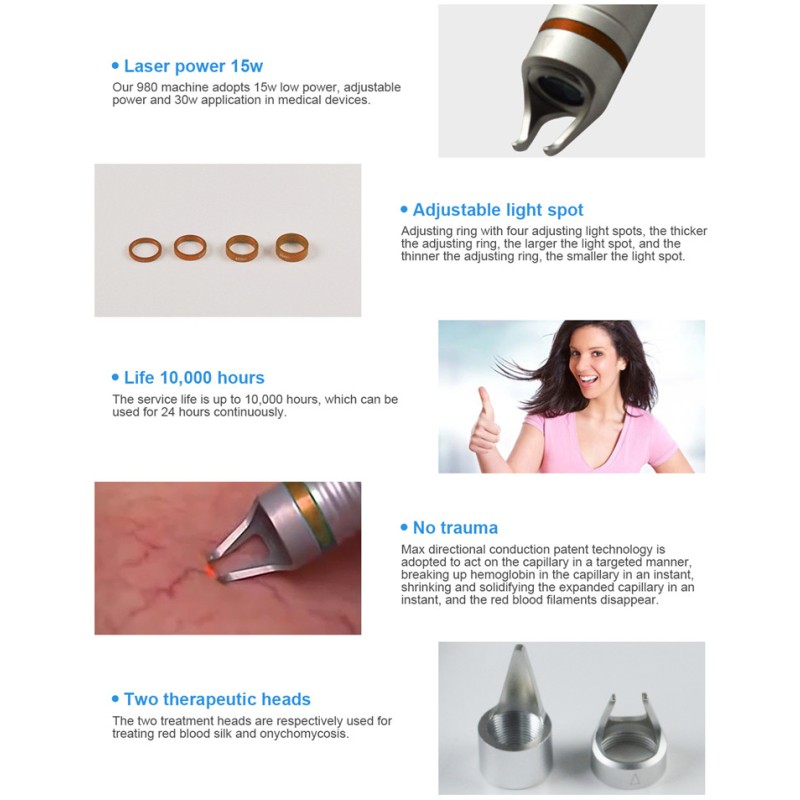 • Laser power 15w
Our 980 machine adopts 15w low power, adjustable power and 30w application in medical devices.

• Adjustable light spot
Adjusting ring with four adjusting light spots, the thicker the adjusting ring, the larger the light spot, and the thinner the adjusting ring, the smaller the light spot.

• Life 10,000 hours
The service life is up to 10,000 hours, which can be used for 24 hours continuously.

• No trauma
Max directional conduction patent technology is adopted to act on the capillary in a targeted manner, breaking up hemoglobin in the capillary in an instant, shrinking and solidifying the expanded capillary in an instant, and the red blood filaments disappear.

• Two therapeutic heads
The two treatment heads are respectively used for treating red blood silk and onychomycosis.