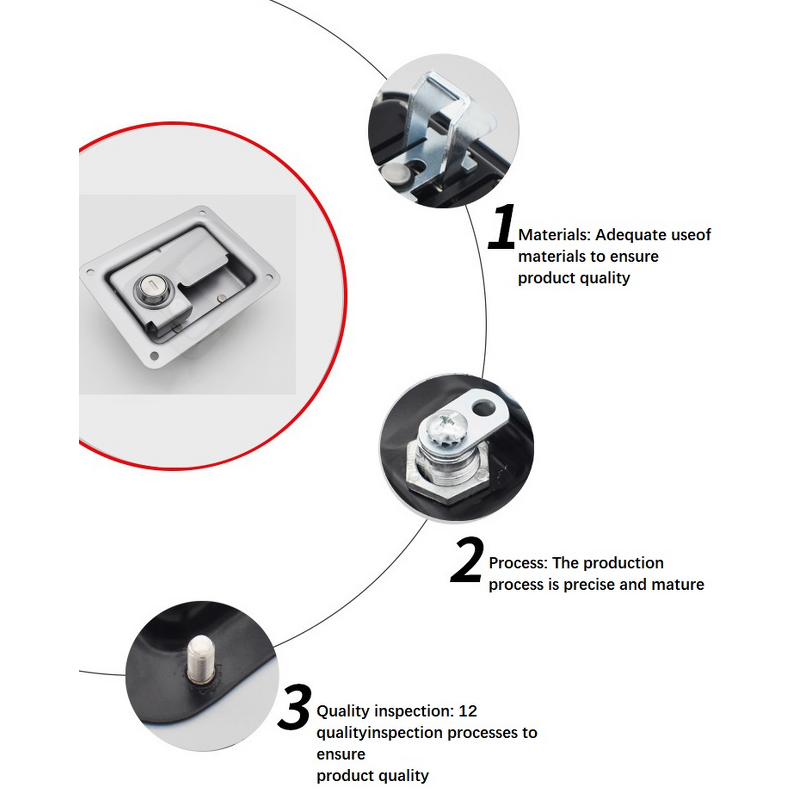 1 Materials: Adequate useof materials to ensure product quality

2 Process: The production process is precise and mature

3 Quality inspection: 12 qualityinspection processes to ensure
product quality