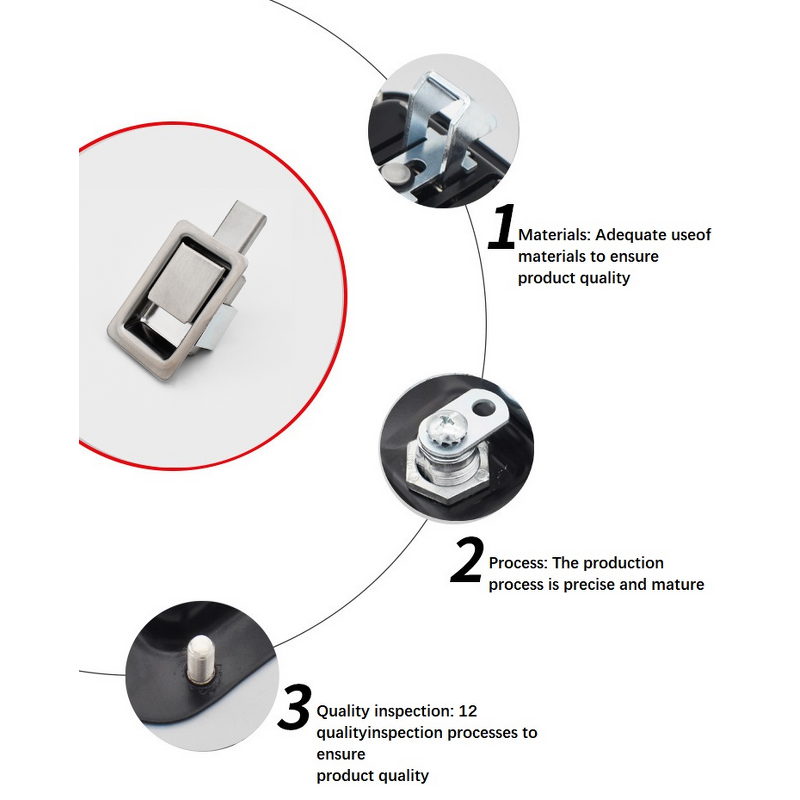 1 Materials: Adequate useof materials to ensure product quality

2 Process: The production process is precise and mature

3 Quality inspection: 12 qualityinspection processes to ensure product quality