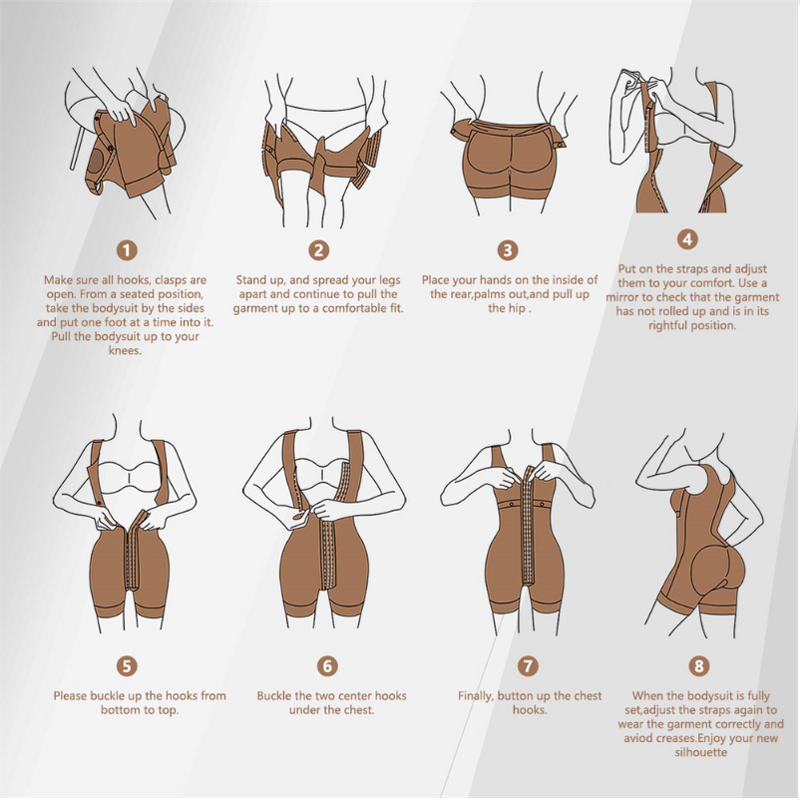 1

Make sure all hooks, clasps are open. From a seated position, take the bodysuit by the sides and put one foot at a time into it. Pull the bodysuit up to your knees.

2

Stand up, and spread your legs apart and continue to pull the garment up to a comfortable fit.

3

Place your hands on the inside of the rear,palms out,and pull up the hip .

4

Put on the straps and adjust them to your comfort. Use a mirror to check that the garment has not rolled up and is in its rightful position.

5

Please buckle up the hooks from bottom to top.

6

Buckle the two center hooks under the chest.

7

Finally, button up the chest hooks.

8

When the bodysuit is fully set,adjust the straps again to wear the garment correctly and aviod creases.Enjoy your new silhouette