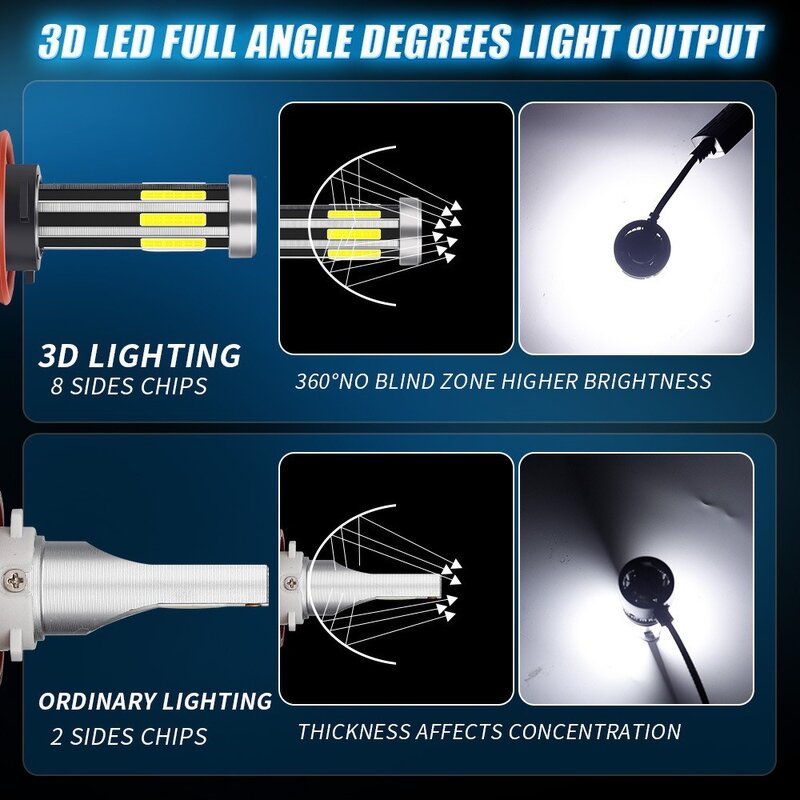 3D LED FULL ANGLE DEGREES LIGHT OUTPUT

3D LIGHTING
8 SIDES CHIPS

360°NO BLIND ZONE HIGHER BRIGHTNESS

ORDINARY LIGHTING
2 SIDES CHIPS

THICKNESS AFFECTS CONCENTRATION