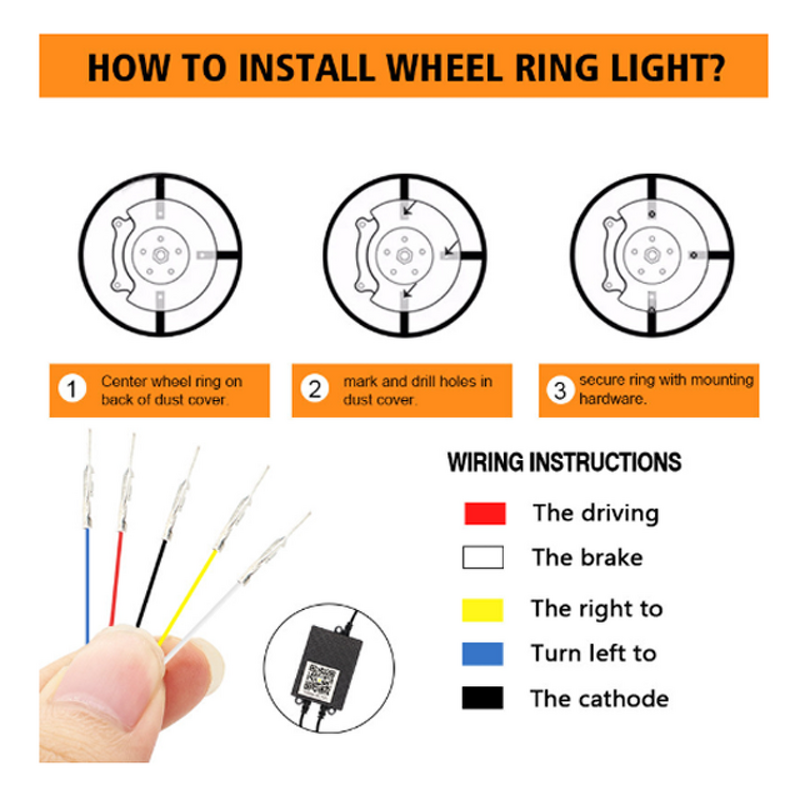 HOW TO INSTALL WHEEL RING LIGHT?

1 Center wheel ring on back of dust cover.

2 mark and drill holes in dust cover.

3 secure ring with mounting hardware.

WIRING INSTRUCTIONS

The driving

The brake

The right to

Turn left to

The cathode