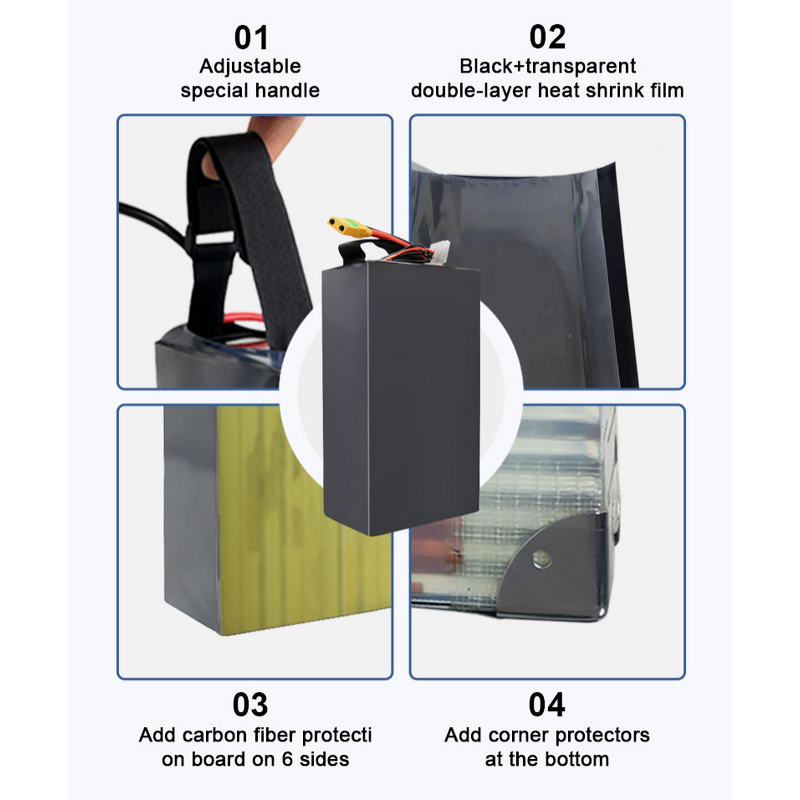 01
Adjustable special handle

02
Black+transparent double-layer heat shrink film

03
Add carbon fiber protecti on board on 6 sides

04
Add corner protectors at the bottom