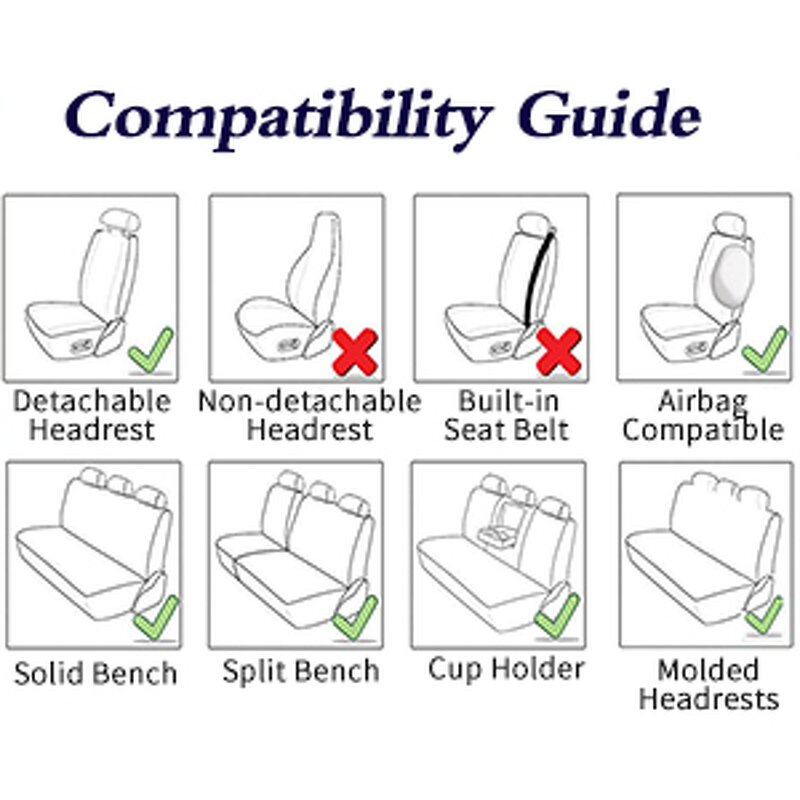 Compatibility Guide

Detachable Headrest

Non-detachable Headrest

Built-in Seat Belt

Airbag Compatible

Solid Bench

Split Bench

Cup Holder

Molded Headrests