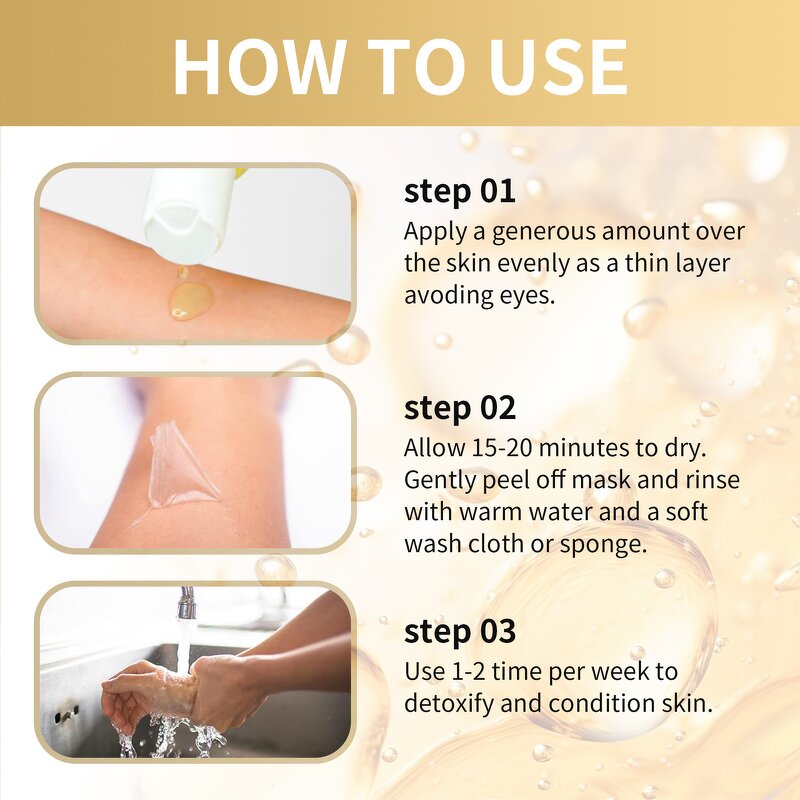 HOW TO USE

step 01
Apply a generous amount over the skin evenly as a thin layer avoding eyes.

step 02
Allow 15-20 minutes to dry. Gently peel off mask and rinse with warm water and a soft wash cloth or sponge.

step 03
Use 1-2 time per week to detoxify and condition skin.