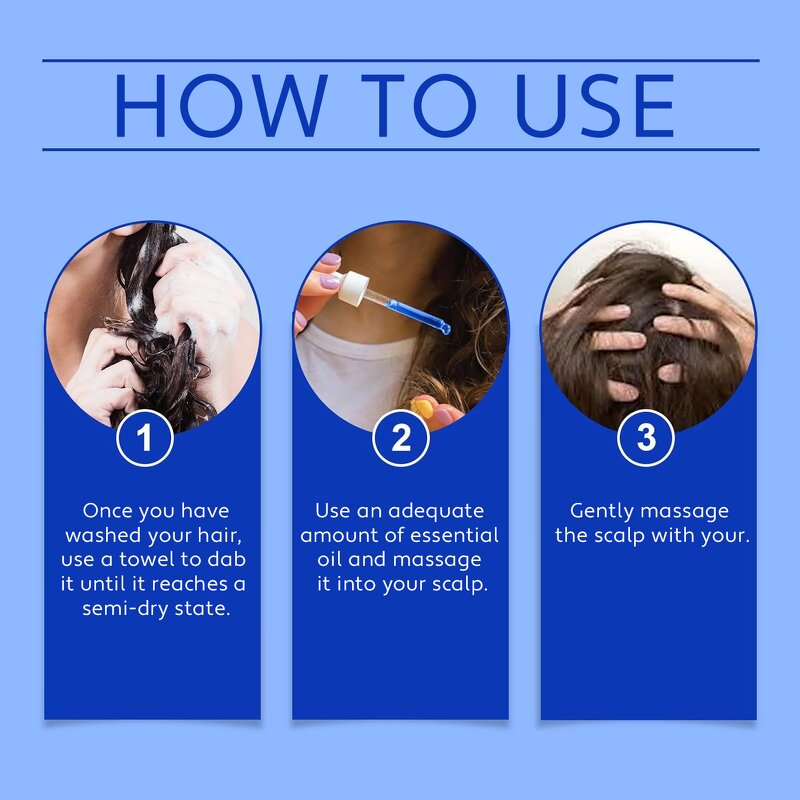 HOW TO USE

1

Once you have washed your hair, use a towel to dab it until it reaches a semi-dry state.

2

Use an adequate amount of essential oil and massage it into your scalp.

3

Gently massage the scalp with your.