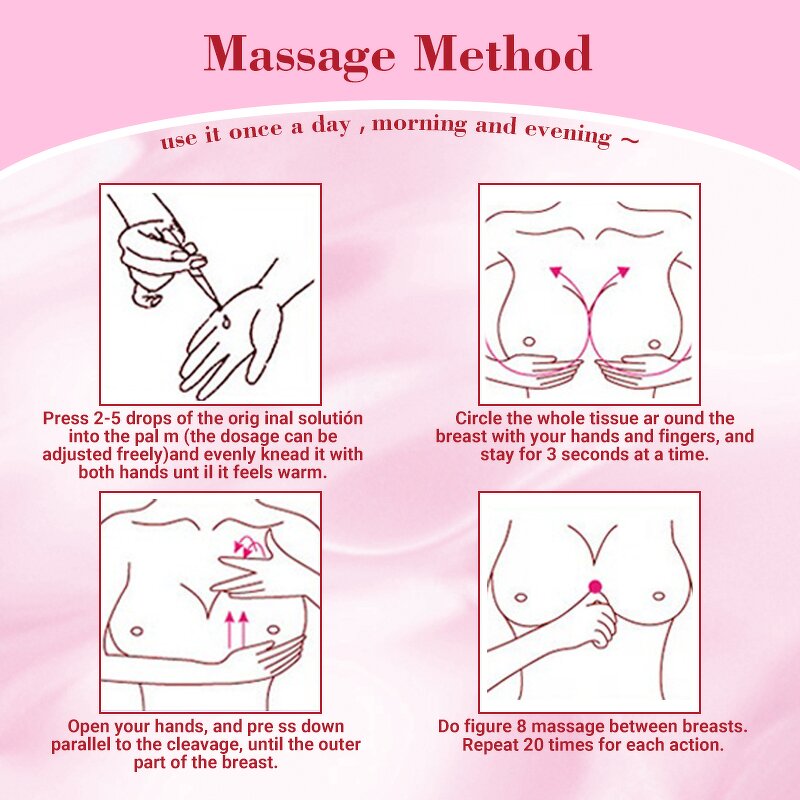 Massage Method

use it once a day , morning and evening ~

Press 2-5 drops of the orig inal solutión into the pal m (the dosage can be adjusted freely)and evenly knead it with both hands unt il it feels warm.

Circle the whole tissue ar ound the breast with your hands and fingers, and stay for 3 seconds at a time.

Open your hands, and pre ss down parallel to the cleavage, until the outer part of the breast.

Do figure 8 massage between breasts. Repeat 20 times for each action.