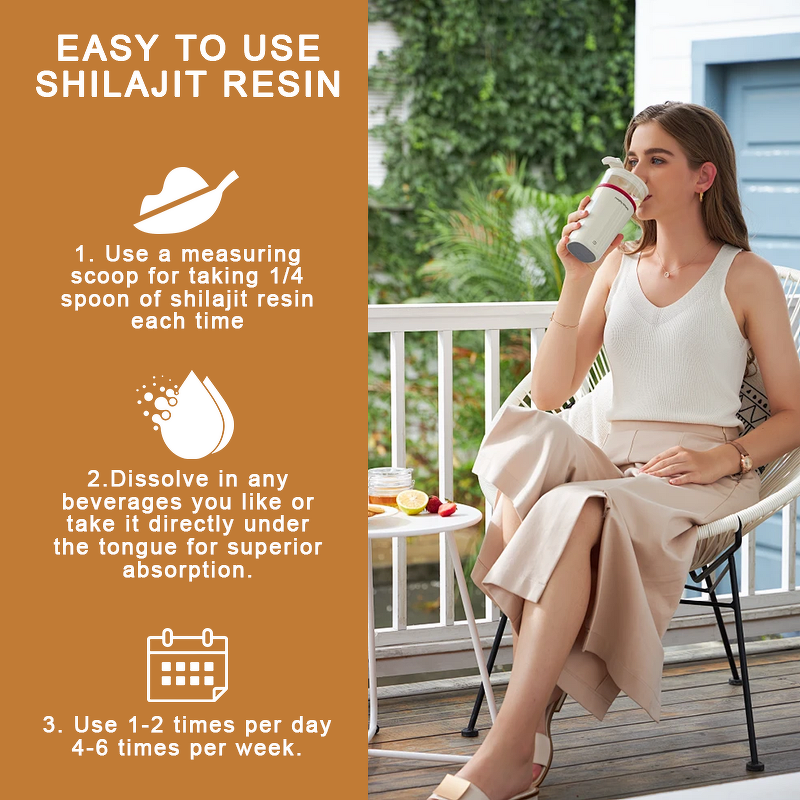 EASY TO USE
SHILAJIT RESIN

1. Use a measuring scoop for taking 1/4 spoon of shilajit resin each time

2.Dissolve in any beverages you like or take it directly under the tongue for superior absorption.

3. Use 1-2 times per day 4-6 times per week.