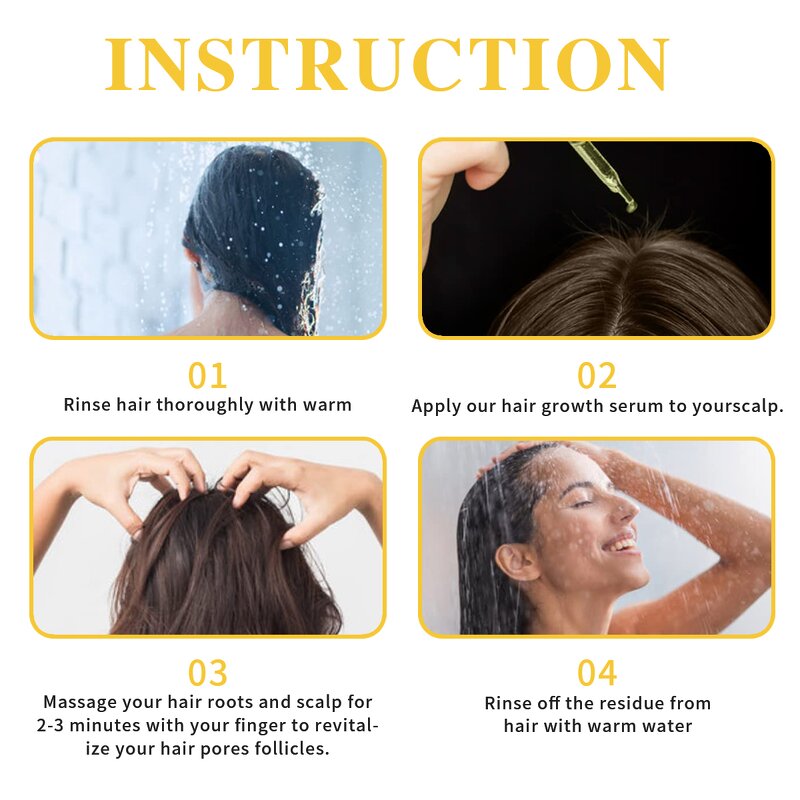 INSTRUCTION

01
Rinse hair thoroughly with warm

02
Apply our hair growth serum to yourscalp.

03
Massage your hair roots and scalp for 2-3 minutes with your finger to revitalize your hair pores follicles.

04
Rinse off the residue from hair with warm water