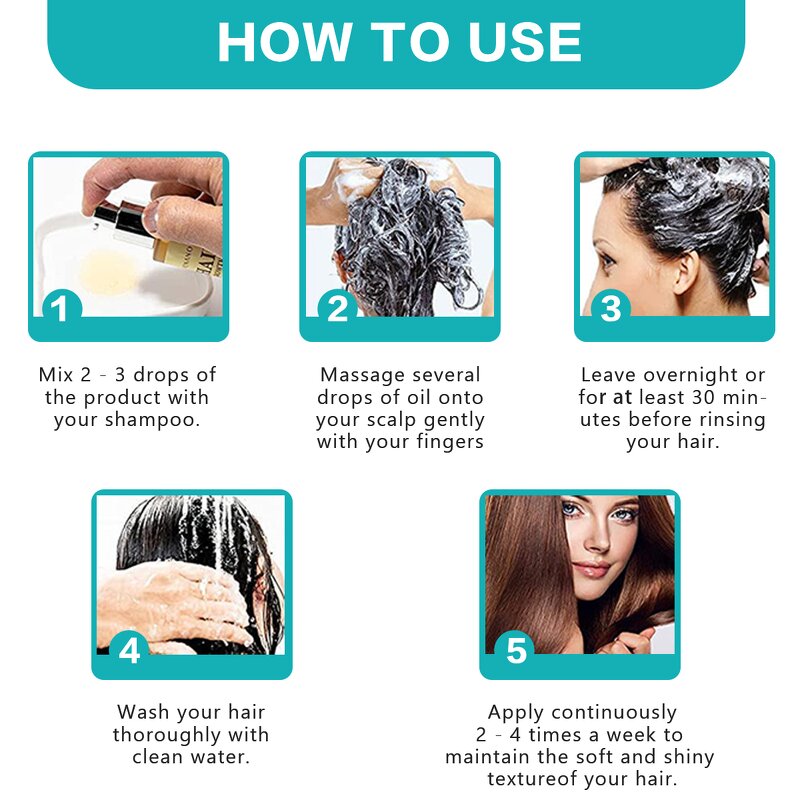 HOW TO USE

1

Mix 2 - 3 drops of the product with your shampoo.

2

Massage several drops of oil onto your scalp gently with your fingers

3

Leave overnight or for at least 30 minutes before rinsing your hair.

4

Wash your hair thoroughly with clean water.

5

Apply continuously 2 - 4 times a week to maintain the soft and shiny textureof your hair.