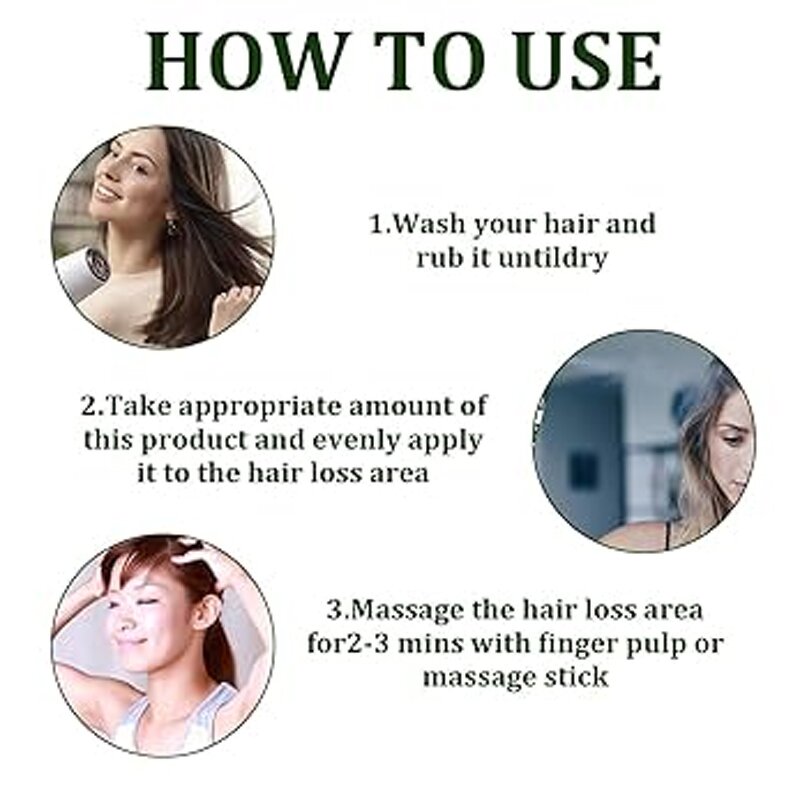 HOW TO USE

1.Wash your hair and rub it untildry

2.Take appropriate amount of this product and evenly apply it to the hair loss area

3.Massage the hair loss area for2-3 mins with finger pulp or massage stick