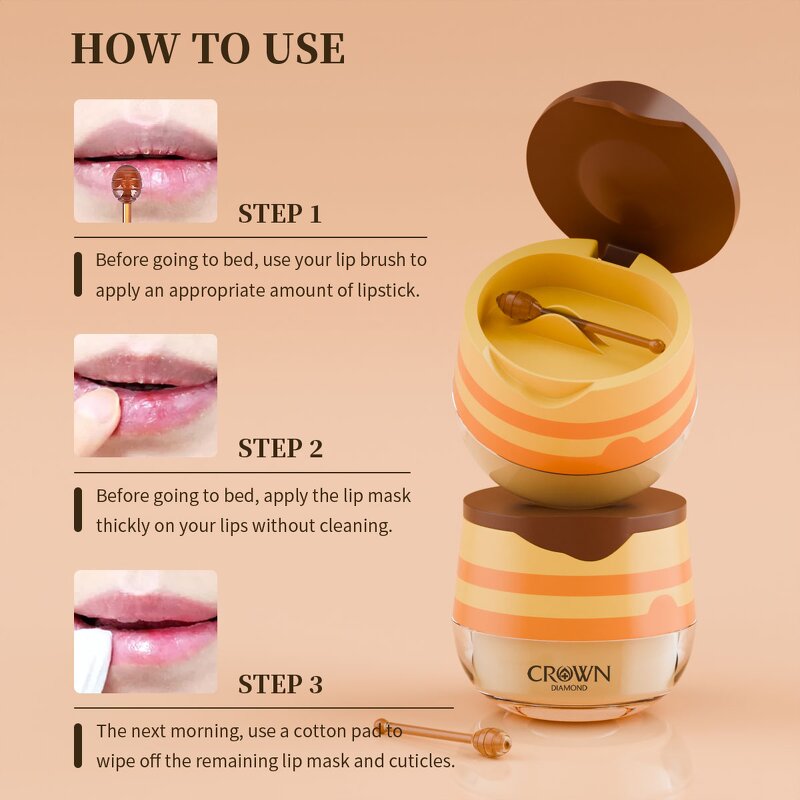 HOW TO USE

STEP 1

Before going to bed, use your lip brush to apply an appropriate amount of lipstick.

STEP 2

Before going to bed, apply the lip mask thickly on your lips without cleaning.

STEP 3

The next morning, use a cotton pad to wipe off the remaining lip mask and cuticles.

CROWN
DIAMOND