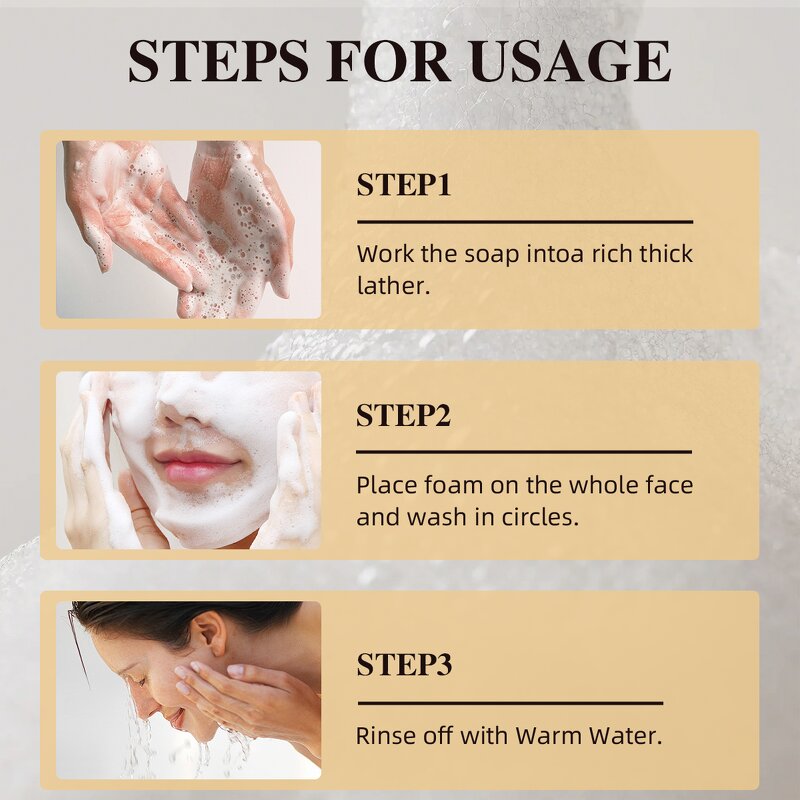 STEPS FOR USAGE

STEP1

Work the soap intoa rich thick lather.

STEP2

Place foam on the whole face and wash in circles.

STEP3

Rinse off with Warm Water.