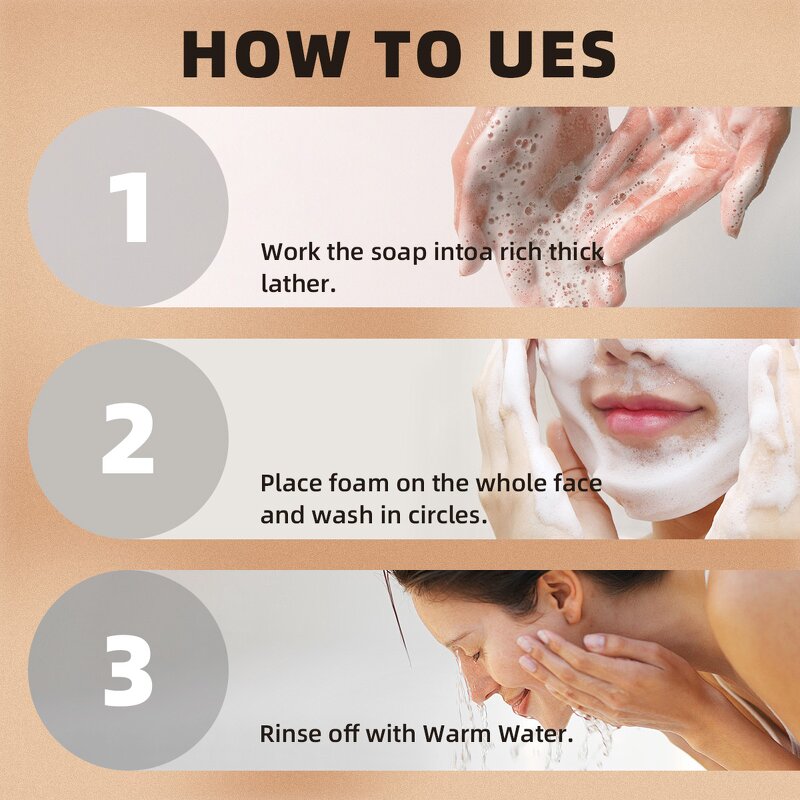 HOW TO UES

1

Work the soap intoa rich thick lather.

2

Place foam on the whole face and wash in circles.

3

Rinse off with Warm Water.