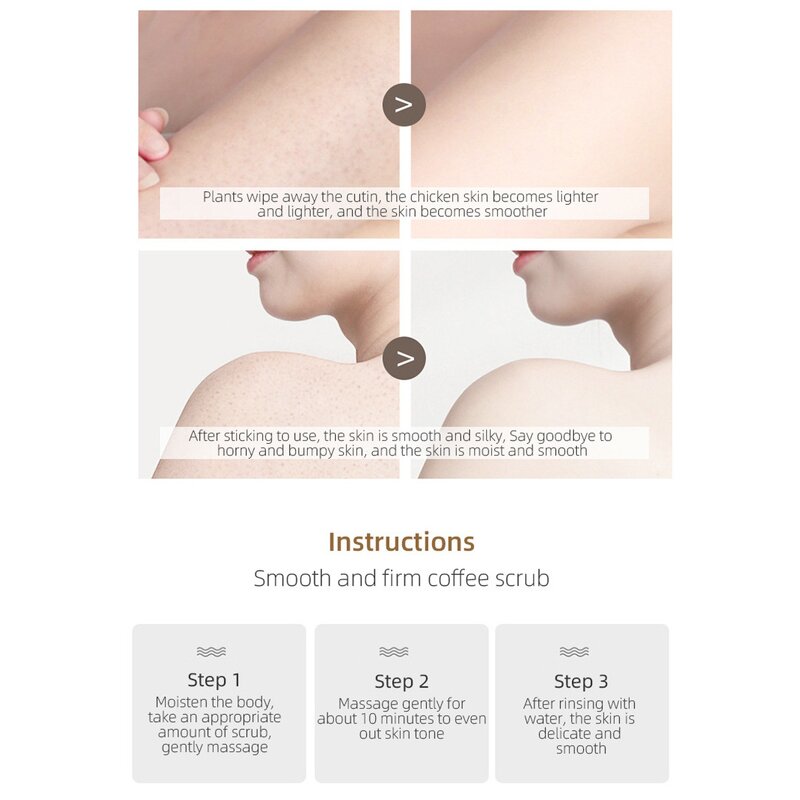 >

Plants wipe away the cutin, the chicken skin becomes lighter and lighter, and the skin becomes smoother

>

After sticking to use, the skin is smooth and silky, Say goodbye to horny and bumpy skin, and the skin is moist and smooth

Instructions

Smooth and firm coffee scrub

Step 1
Moisten the body, take an appropriate amount of scrub, gently massage

Step 2
Massage gently for about 10 minutes to even out skin tone

Step 3
After rinsing with water, the skin is delicate and smooth