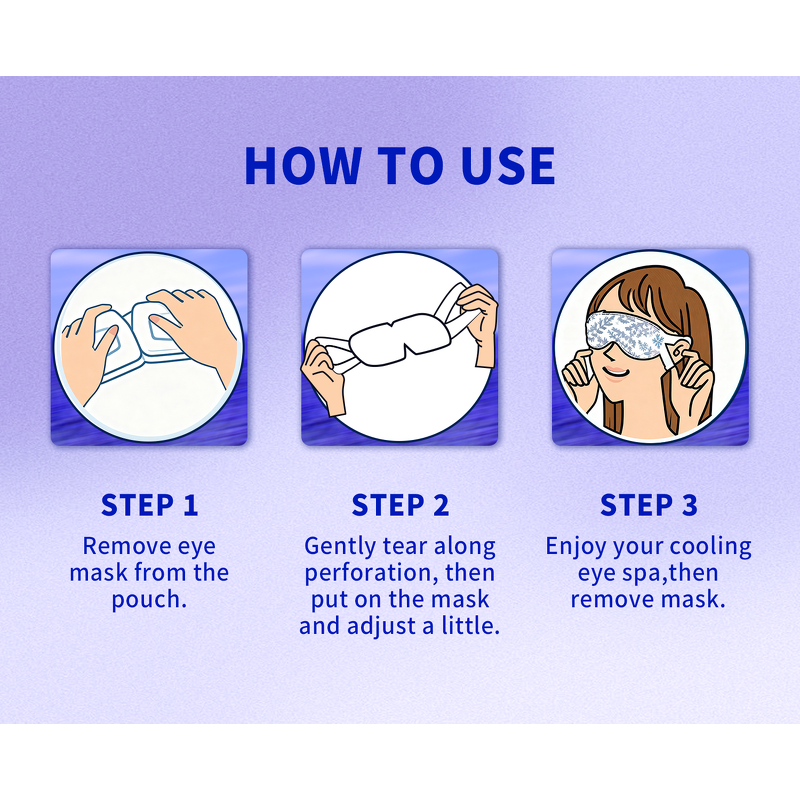 HOW TO USE

STEP 1
Remove eye mask from the pouch.

STEP 2
Gently tear along perforation, then put on the mask and adjust a little.

STEP 3
Enjoy your cooling eye spa,then remove mask.