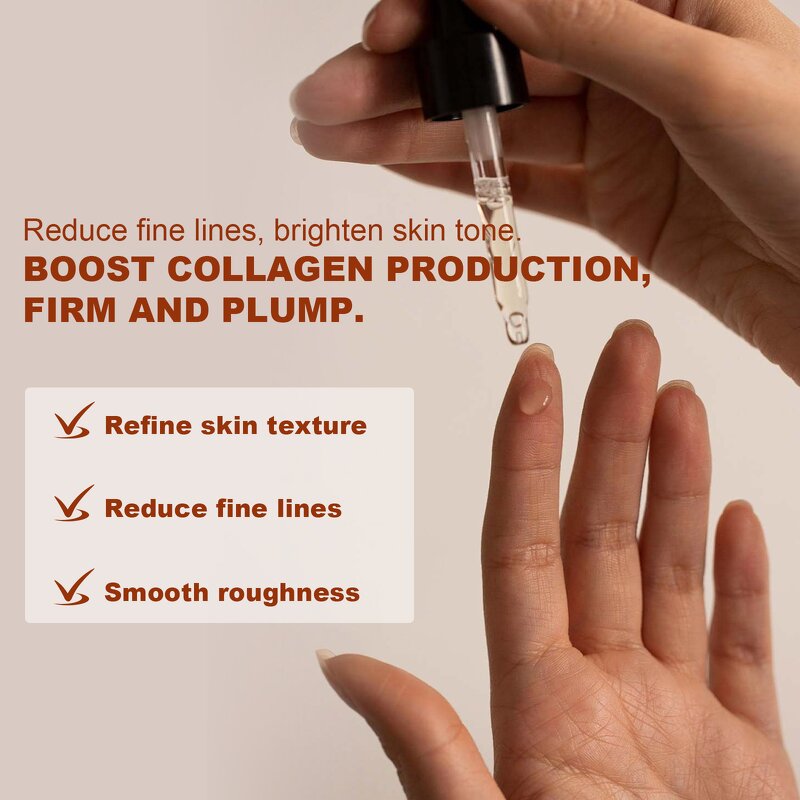 Reduce fine lines, brighten skin tone.
BOOST COLLAGEN PRODUCTION, FIRM AND PLUMP.

Refine skin texture

Reduce fine lines

Smooth roughness