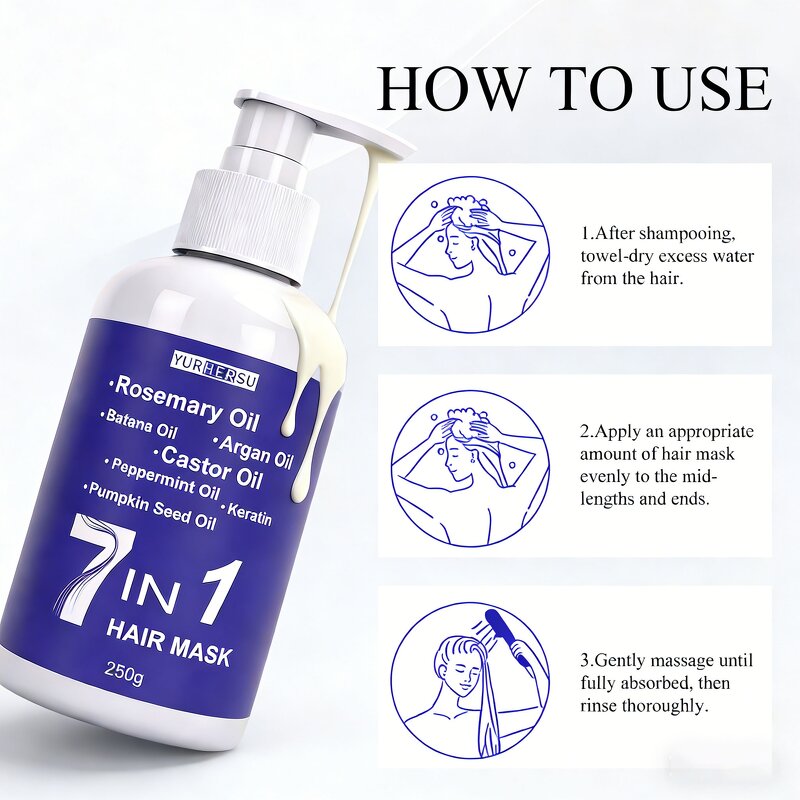 HOW TO USE

YURHERSU

·Rosemary Oil
·Batana Oil ·Argan Oil
·Castor Oil
·Peppermint Oil ·Keratin
·Pumpkin Seed Oil

7 IN 1
HAIR MASK
250g

1.After shampooing, towel-dry excess water from the hair.

2.Apply an appropriate amount of hair mask evenly to the mid-lengths and ends.

3.Gently massage until fully absorbed, then rinse thoroughly.