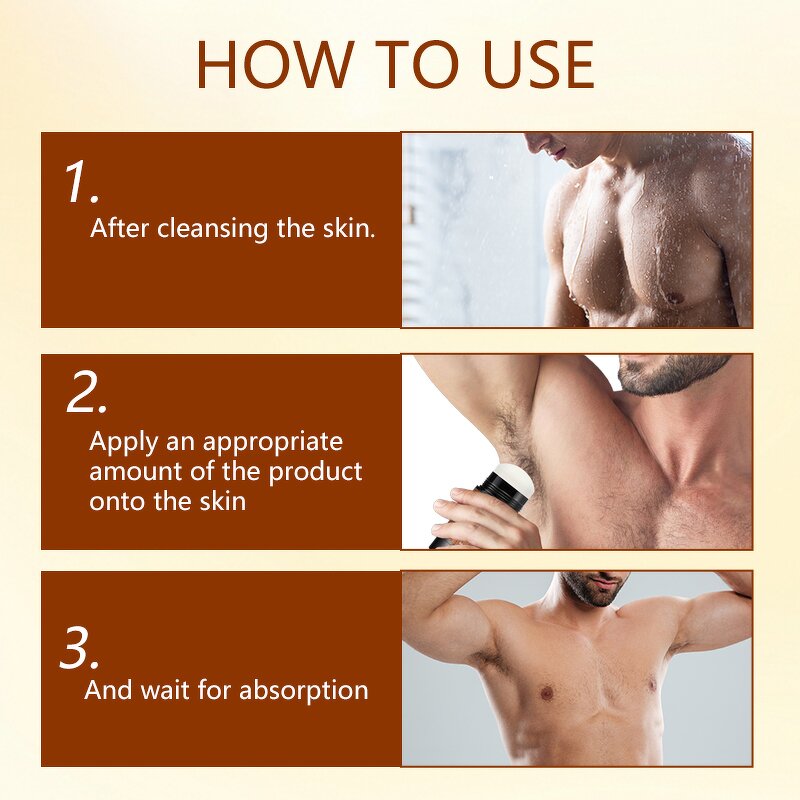 HOW TO USE

1.
After cleansing the skin.

2.
Apply an appropriate amount of the product onto the skin

3.
And wait for absorption