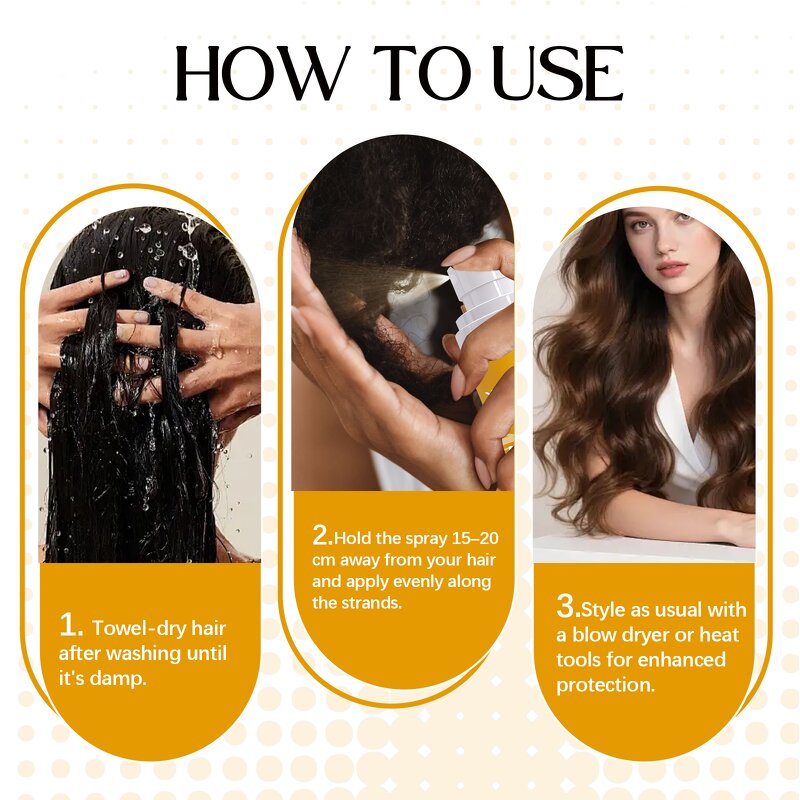 HOW TO USE

1. Towel-dry hair after washing until it's damp.

2.Hold the spray 15–20 cm away from your hair and apply evenly along the strands.

3.Style as usual with a blow dryer or heat tools for enhanced protection.