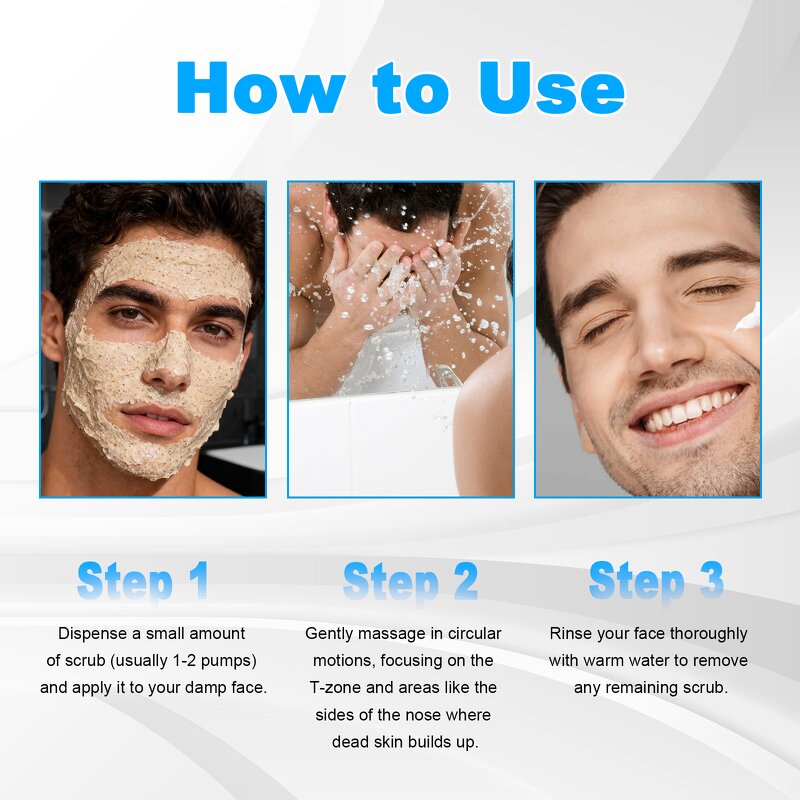 How to Use

Step 1

Dispense a small amount of scrub (usually 1-2 pumps) and apply it to your damp face.

Step 2

Gently massage in circular motions, focusing on the T-zone and areas like the sides of the nose where dead skin builds up.

Step 3

Rinse your face thoroughly with warm water to remove any remaining scrub.