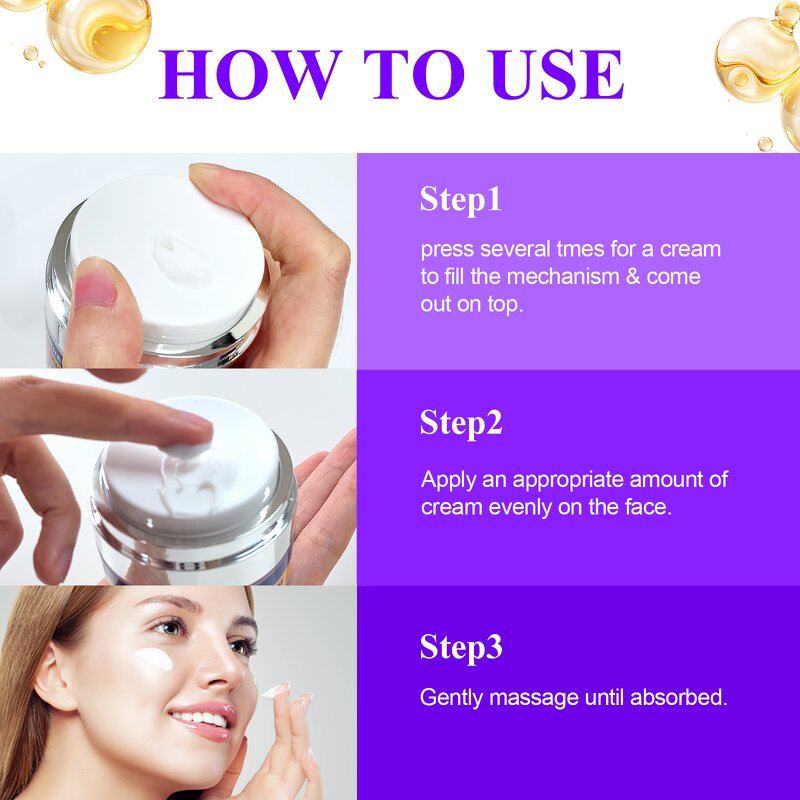 HOW TO USE

Step1

press several tmes for a cream to fill the mechanism & come out on top.

Step2

Apply an appropriate amount of cream evenly on the face.

Step3

Gently massage until absorbed.