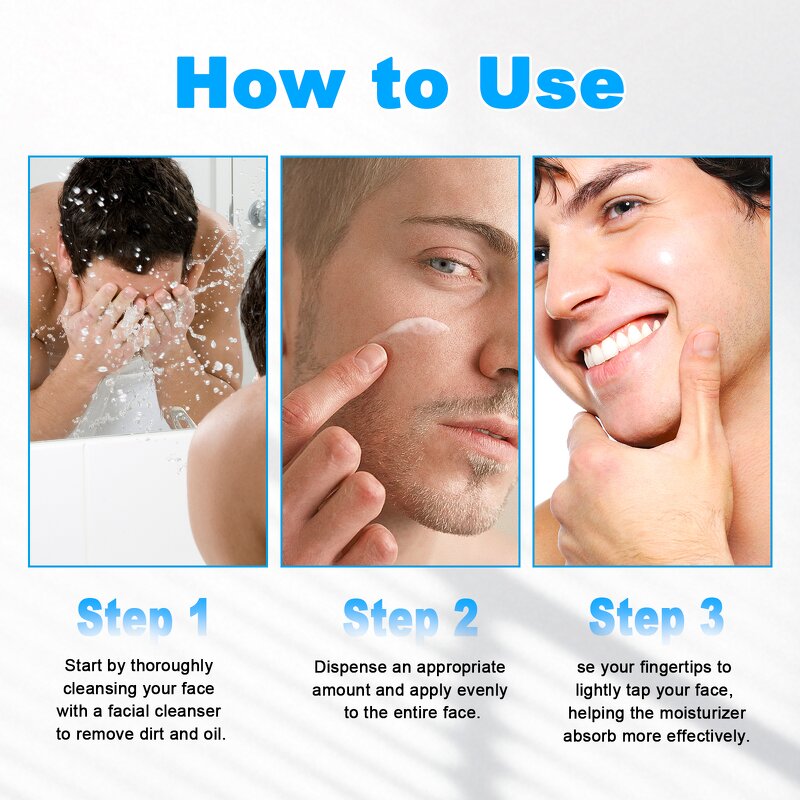 How to Use

Step 1

Start by thoroughly cleansing your face with a facial cleanser to remove dirt and oil.

Step 2

Dispense an appropriate amount and apply evenly to the entire face.

Step 3

se your fingertips to lightly tap your face, helping the moisturizer absorb more effectively.