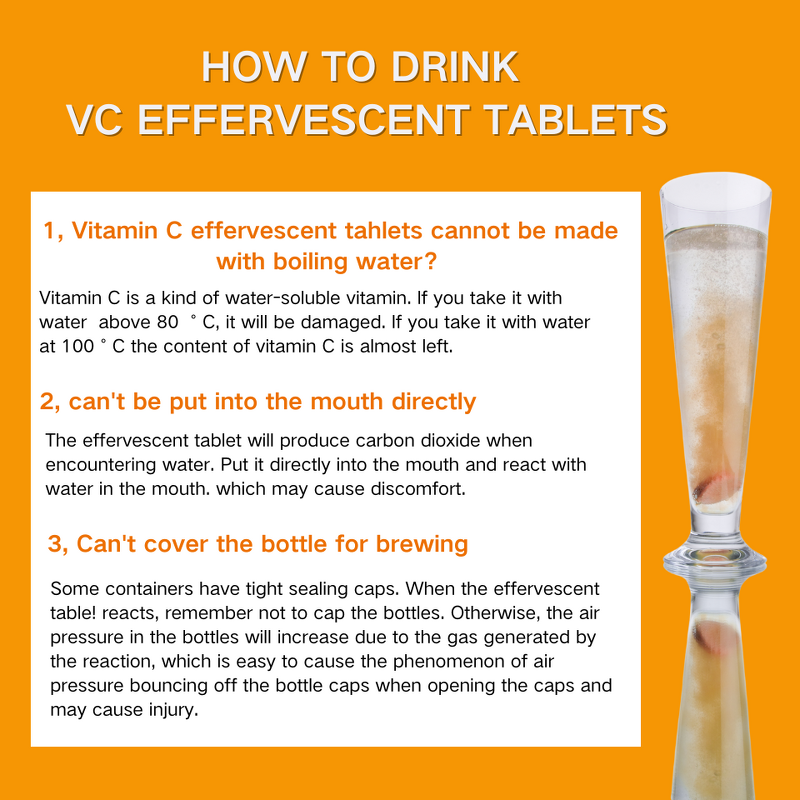 HOW TO DRINK
VC EFFERVESCENT TABLETS

1, Vitamin C effervescent tahlets cannot be made with boiling water?

Vitamin C is a kind of water-soluble vitamin. If you take it with water above 80 ° C, it will be damaged. If you take it with water at 100 ° C the content of vitamin C is almost left.

2, can't be put into the mouth directly

The effervescent tablet will produce carbon dioxide when encountering water. Put it directly into the mouth and react with water in the mouth. which may cause discomfort.

3, Can't cover the bottle for brewing

Some containers have tight sealing caps. When the effervescent table! reacts, remember not to cap the bottles. Otherwise, the air pressure in the bottles will increase due to the gas generated by the reaction, which is easy to cause the phenomenon of air pressure bouncing off the bottle caps when opening the caps and may cause injury.