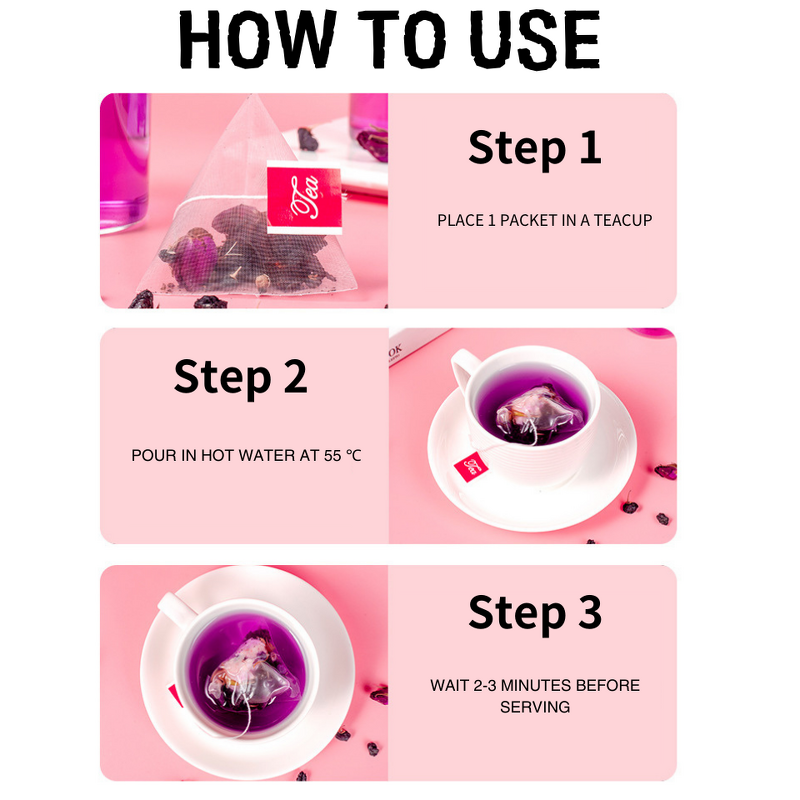 HOW TO USE

Tea

Step 1

PLACE 1 PACKET IN A TEACUP

Step 2

POUR IN HOT WATER AT 55 ℃

OK

Tea

Step 3

WAIT 2-3 MINUTES BEFORE SERVING