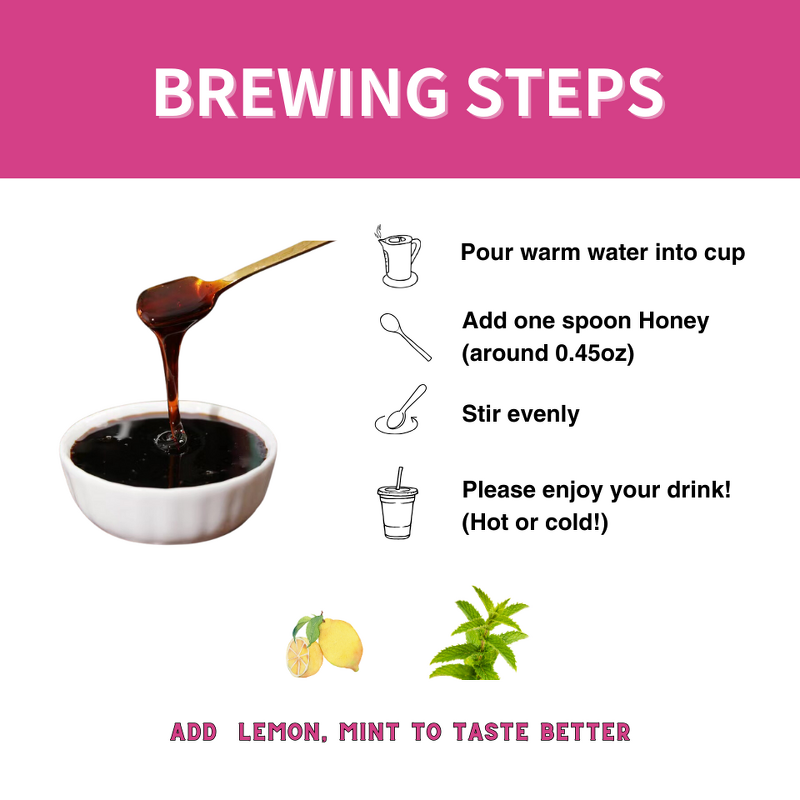 BREWING STEPS

Pour warm water into cup

Add one spoon Honey (around 0.45oz)

Stir evenly

Please enjoy your drink! (Hot or cold!)

ADD LEMON, MINT TO TASTE BETTER