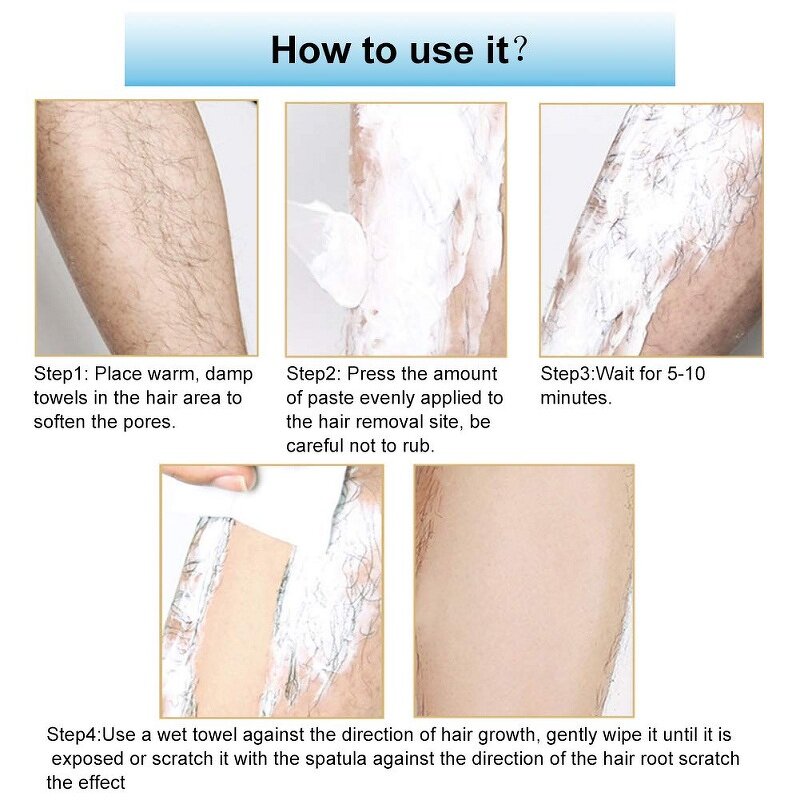 How to use it?

Step1: Place warm, damp towels in the hair area to soften the pores.

Step2: Press the amount of paste evenly applied to the hair removal site, be careful not to rub.

Step3:Wait for 5-10 minutes.

Step4:Use a wet towel against the direction of hair growth, gently wipe it until it is exposed or scratch it with the spatula against the direction of the hair root scratch the effect