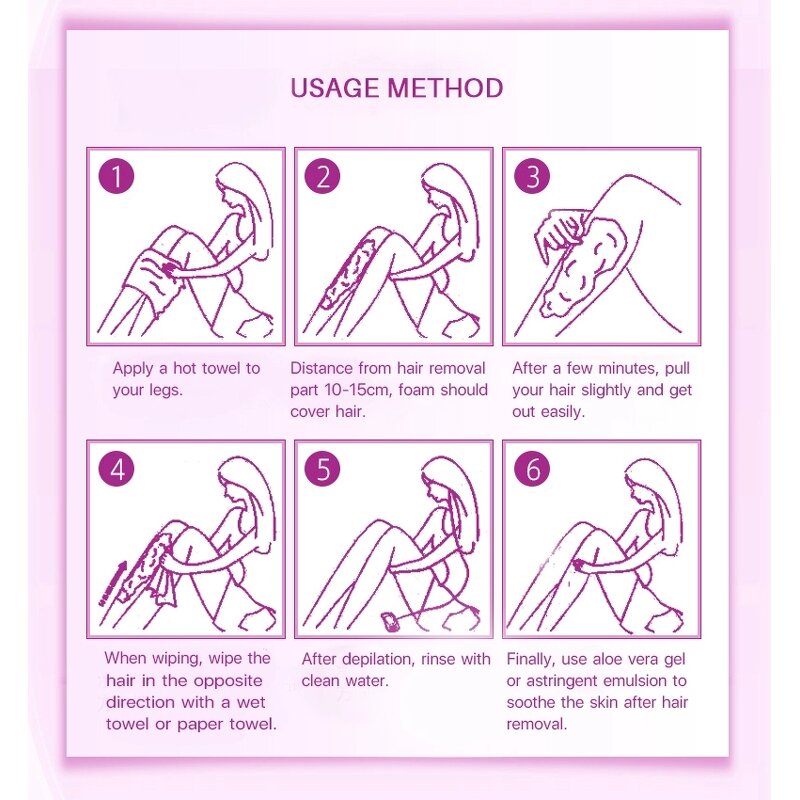 USAGE METHOD

1

Apply a hot towel to your legs.

2

Distance from hair removal part 10-15cm, foam should cover hair.

3

After a few minutes, pull your hair slightly and get out easily.

4

When wiping, wipe the hair in the opposite direction with a wet towel or paper towel.

5

After depilation, rinse with clean water.

6

Finally, use aloe vera gel or astringent emulsion to soothe the skin after hair removal.