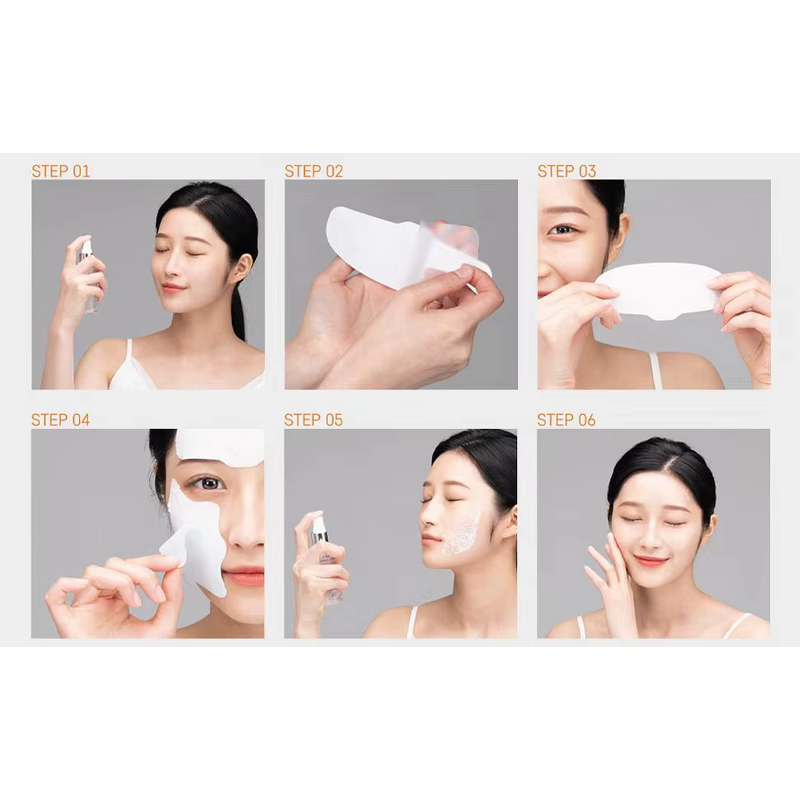 STEP 01

STEP 02

STEP 03

STEP 04

STEP 05

STEP 06