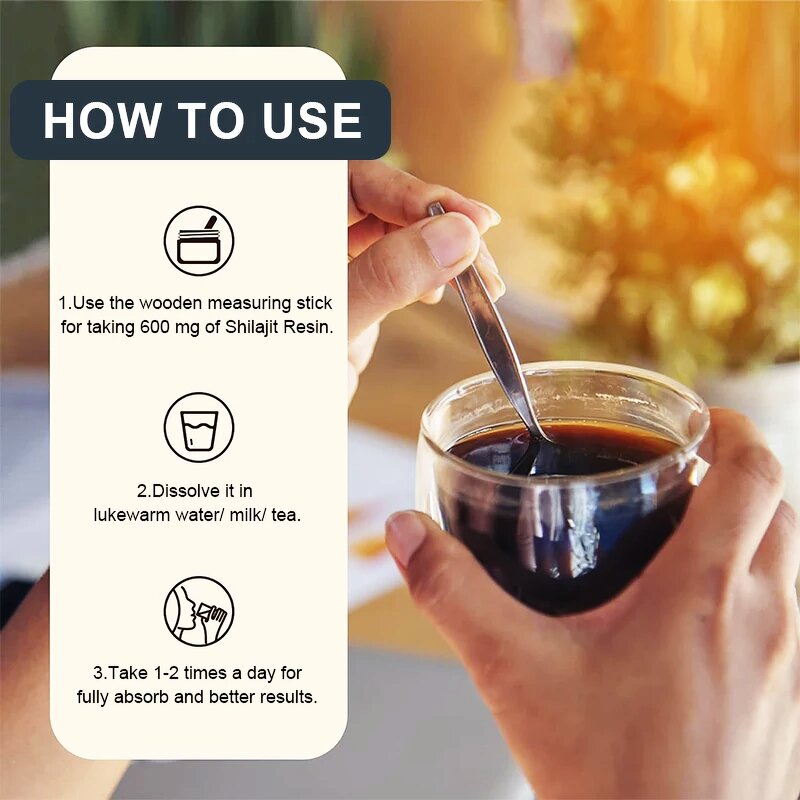 HOW TO USE

1.Use the wooden measuring stick for taking 600 mg of Shilajit Resin.

2.Dissolve it in lukewarm water/ milk/ tea.

3.Take 1-2 times a day for fully absorb and better results.