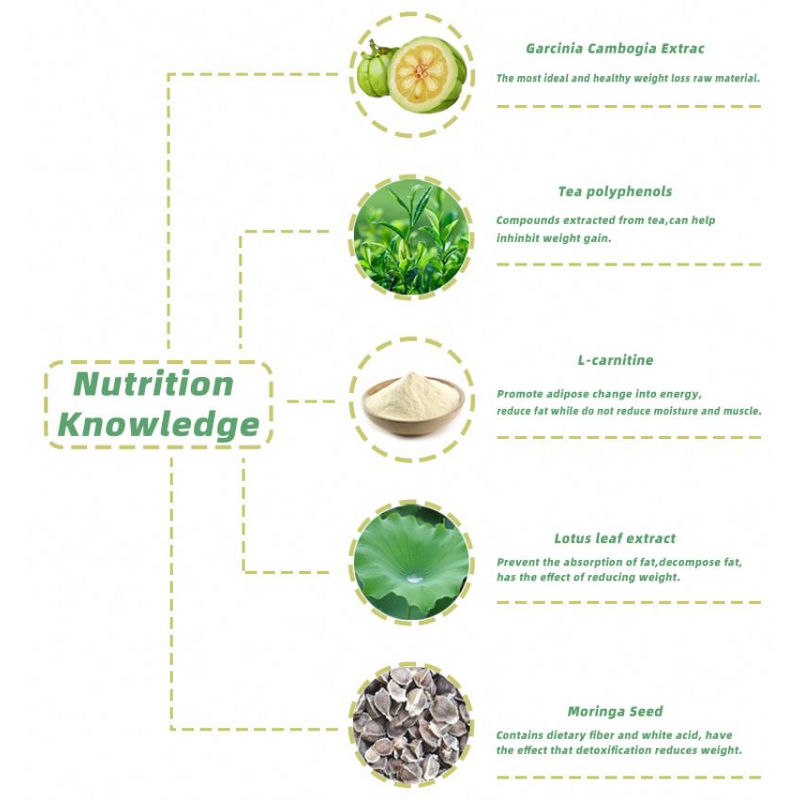 Nutrition Knowledge

Garcinia Cambogia Extrac

The most ideal and healthy weight loss raw material.

Tea polyphenols

Compounds extracted from tea,can help inhinbit weight gain.

L-carnitine

Promote adipose change into energy, reduce fat while do not reduce moisture and muscle.

Lotus leaf extract

Prevent the absorption of fat,decompose fat, has the effect of reducing weight.

Moringa Seed

Contains dietary fiber and white acid, have the effect that detoxification reduces weight.