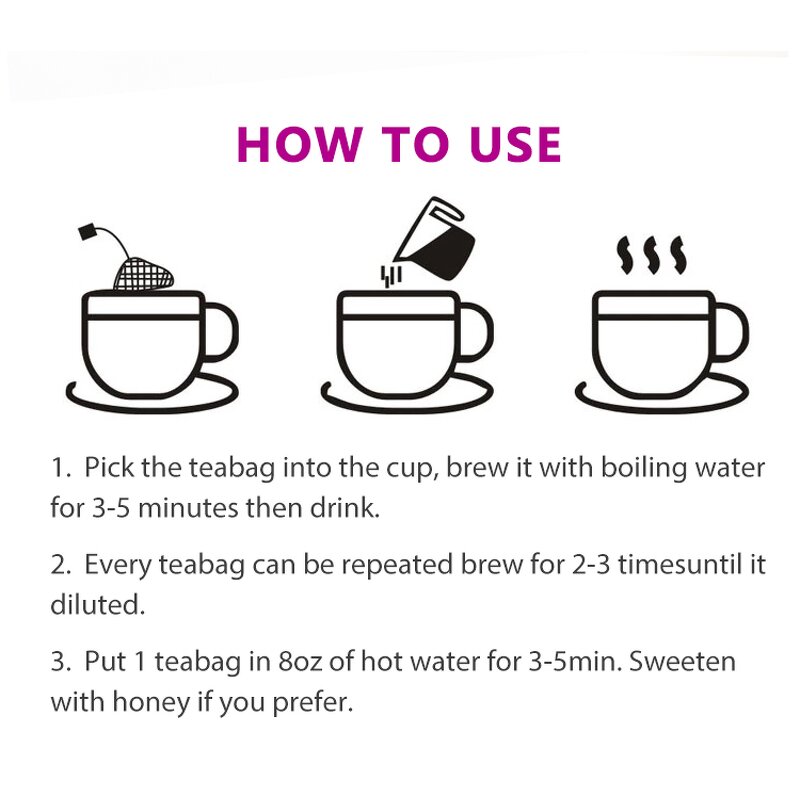 HOW TO USE

1. Pick the teabag into the cup, brew it with boiling water for 3-5 minutes then drink.

2. Every teabag can be repeated brew for 2-3 timesuntil it diluted.

3. Put 1 teabag in 8oz of hot water for 3-5min. Sweeten with honey if you prefer.