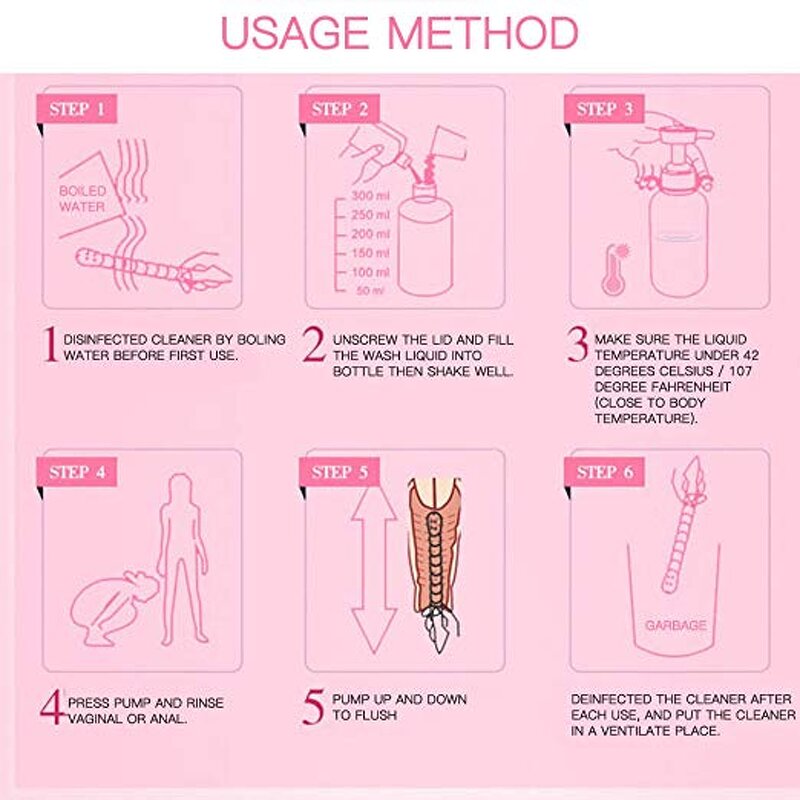 USAGE METHOD

STEP 1

BOILED WATER

1 DISINFECTED CLEANER BY BOLING WATER BEFORE FIRST USE.

STEP 2

300 ml
250 ml
200 ml
150 ml
100 ml
50 ml

2 UNSCREW THE LID AND FILL THE WASH LIQUID INTO BOTTLE THEN SHAKE WELL.

STEP 3

3 MAKE SURE THE LIQUID TEMPERATURE UNDER 42 DEGREES CELSIUS / 107 DEGREE FAHRENHEIT (CLOSE TO BODY TEMPERATURE).

STEP 4

4 PRESS PUMP AND RINSE VAGINAL OR ANAL.

STEP 5

5 PUMP UP AND DOWN TO FLUSH

STEP 6

GARBAGE

DEINFECTED THE CLEANER AFTER EACH USE, AND PUT THE CLEANER IN A VENTILATE PLACE.