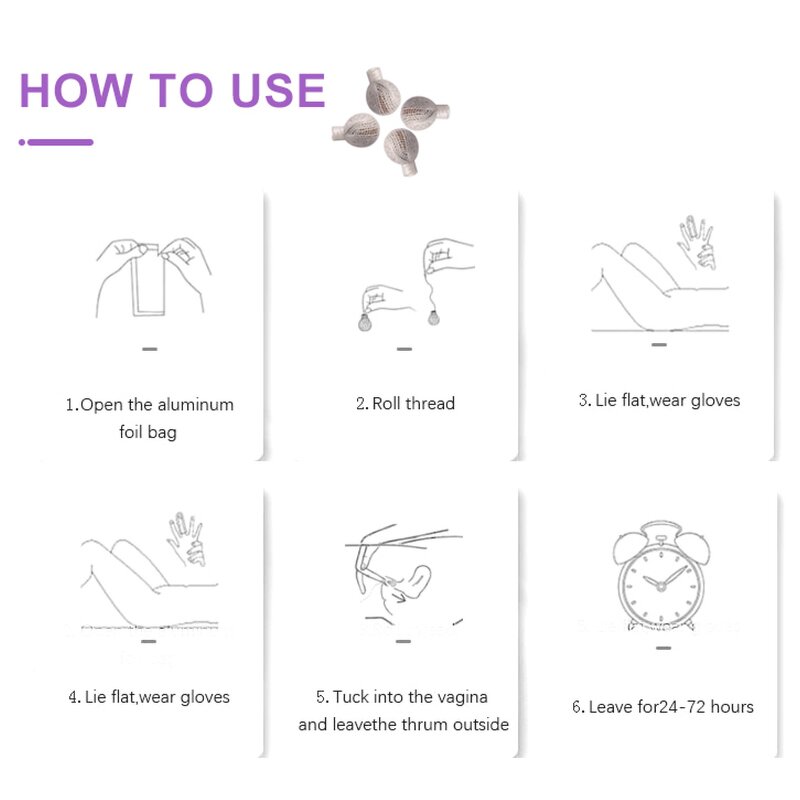 HOW TO USE

1.Open the aluminum foil bag

2. Roll thread

3. Lie flat,wear gloves

4. Lie flat,wear gloves

5. Tuck into the vagina and leavethe thrum outside

6. Leave for24-72 hours