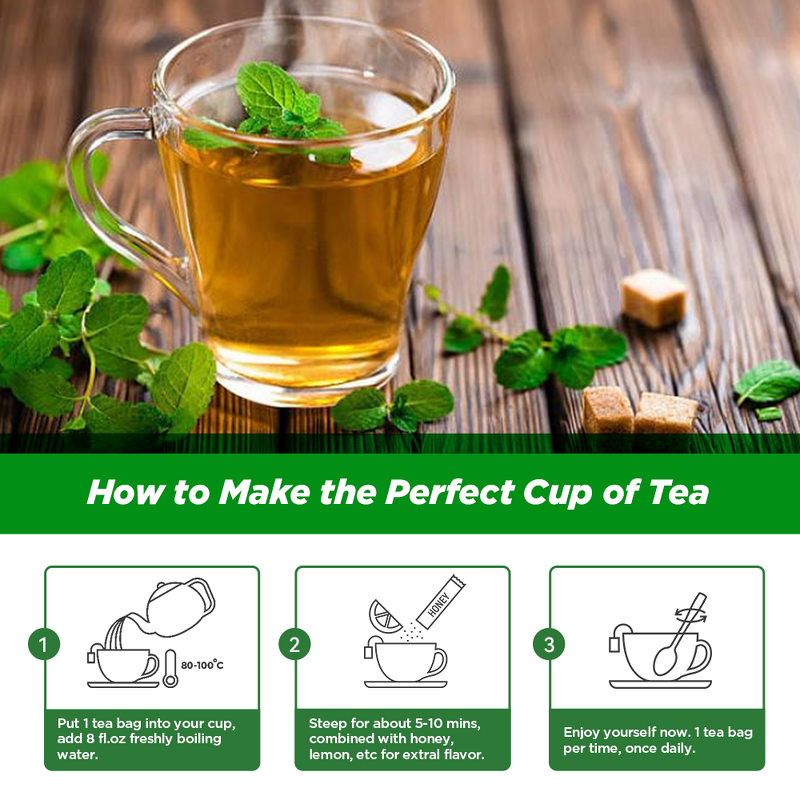 How to Make the Perfect Cup of Tea

1

80-100°C

Put 1 tea bag into your cup, add 8 fl.oz freshly boiling water.

2

HONEY

Steep for about 5-10 mins, combined with honey, lemon, etc for extral flavor.

3

Enjoy yourself now. 1 tea bag per time, once daily.