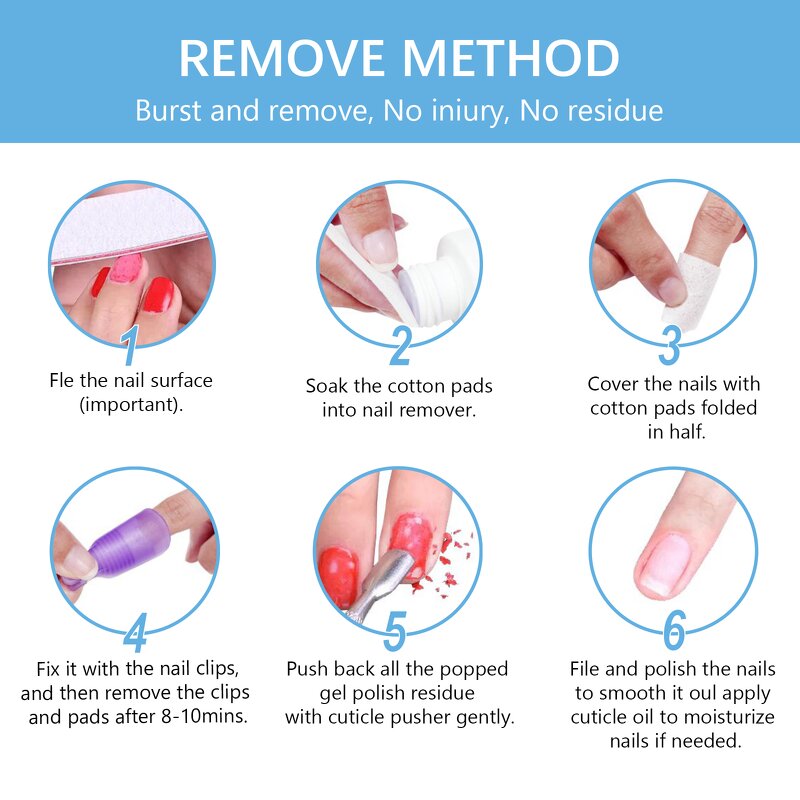 REMOVE METHOD
Burst and remove, No iniury, No residue

1
Fle the nail surface (important).

2
Soak the cotton pads into nail remover.

3
Cover the nails with cotton pads folded in half.

4
Fix it with the nail clips, and then remove the clips and pads after 8-10mins.

5
Push back all the popped gel polish residue with cuticle pusher gently.

6
File and polish the nails to smooth it oul apply cuticle oil to moisturize nails if needed.