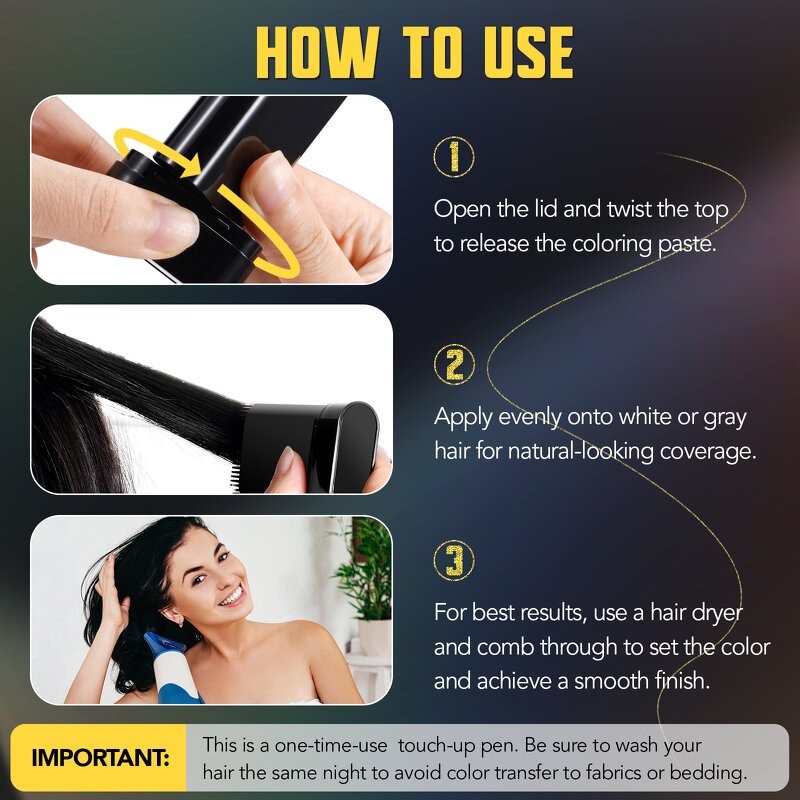 HOW TO USE

1

Open the lid and twist the top to release the coloring paste.

2

Apply evenly onto white or gray hair for natural-looking coverage.

3

For best results, use a hair dryer and comb through to set the color and achieve a smooth finish.

IMPORTANT:

This is a one-time-use touch-up pen. Be sure to wash your hair the same night to avoid color transfer to fabrics or bedding.