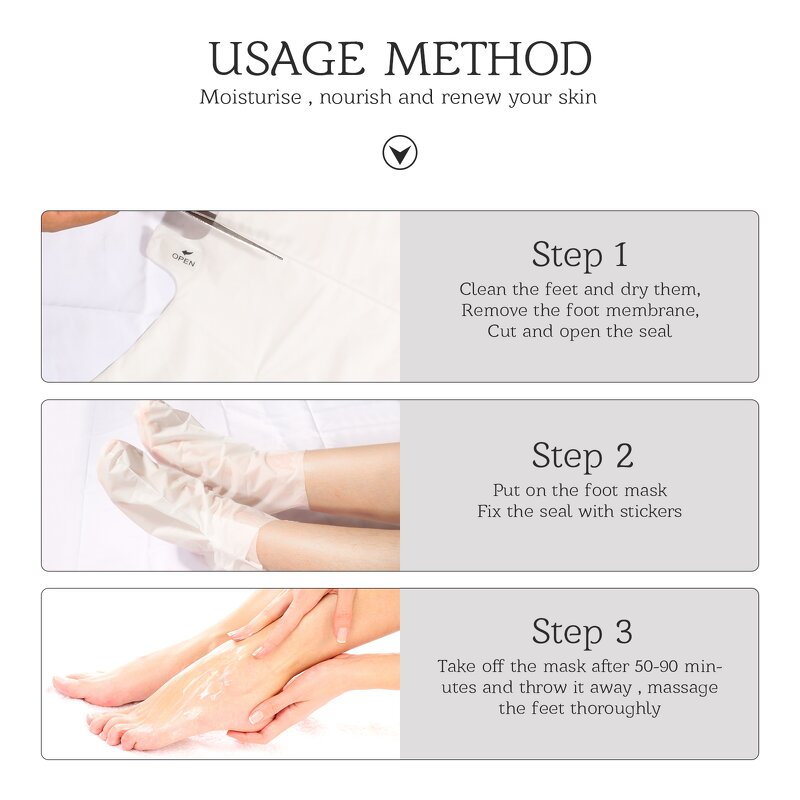 USAGE METHOD
Moisturise , nourish and renew your skin

OPEN

Step 1
Clean the feet and dry them, Remove the foot membrane, Cut and open the seal

Step 2
Put on the foot mask Fix the seal with stickers

Step 3
Take off the mask after 50-90 minutes and throw it away , massage the feet thoroughly