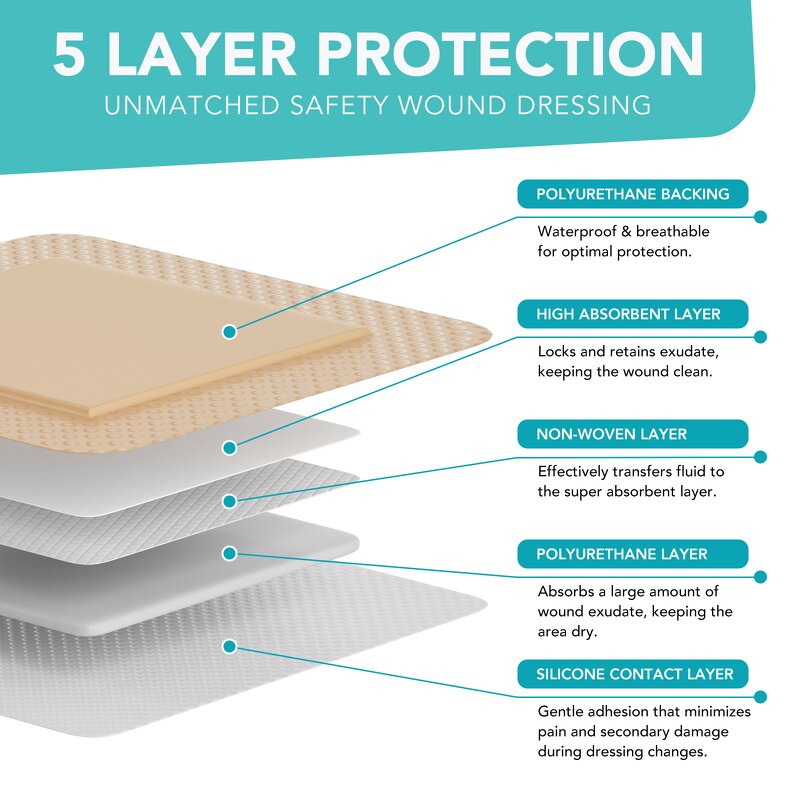 5 LAYER PROTECTION
UNMATCHED SAFETY WOUND DRESSING

POLYURETHANE BACKING
Waterproof & breathable for optimal protection.

HIGH ABSORBENT LAYER
Locks and retains exudate, keeping the wound clean.

NON-WOVEN LAYER
Effectively transfers fluid to the super absorbent layer.

POLYURETHANE LAYER
Absorbs a large amount of wound exudate, keeping the area dry.

SILICONE CONTACT LAYER
Gentle adhesion that minimizes pain and secondary damage during dressing changes.