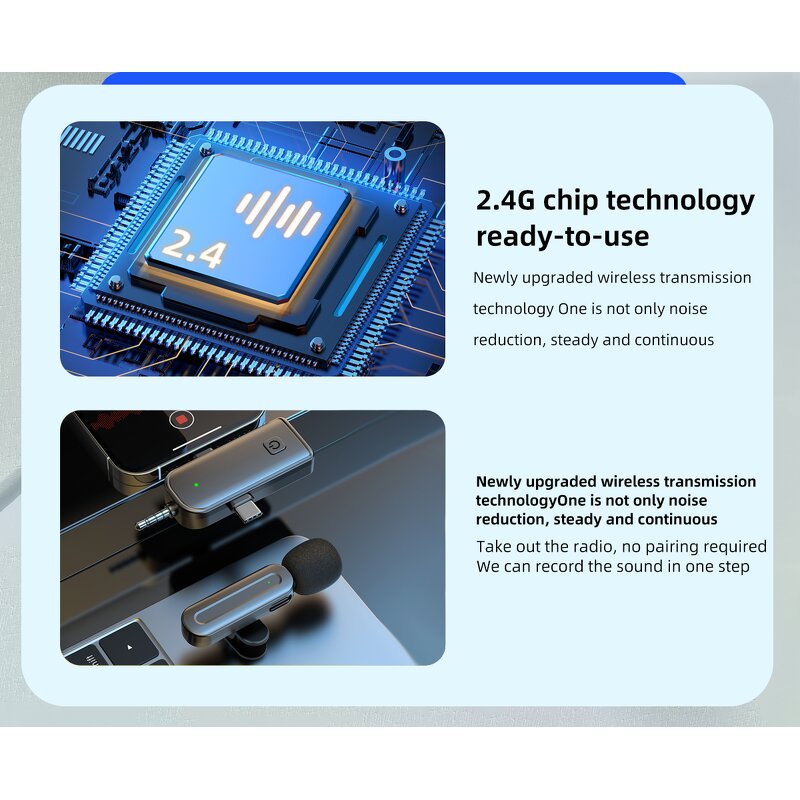 2.4

2.4G chip technology ready-to-use

Newly upgraded wireless transmission technology One is not only noise reduction, steady and continuous

Newly upgraded wireless transmission technologyOne is not only noise reduction, steady and continuous

Take out the radio, no pairing required
We can record the sound in one step