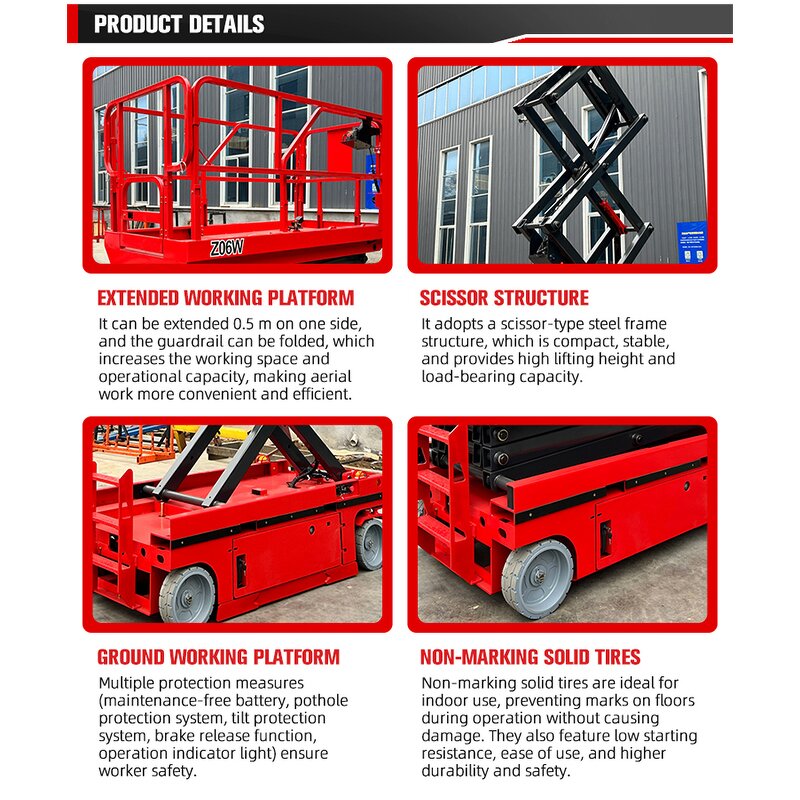 PRODUCT DETAILS

Z06W

EXTENDED WORKING PLATFORM
It can be extended 0.5 m on one side, and the guardrail can be folded, which increases the working space and operational capacity, making aerial work more convenient and efficient.

SCISSOR STRUCTURE
It adopts a scissor-type steel frame structure, which is compact, stable, and provides high lifting height and load-bearing capacity.

GROUND WORKING PLATFORM
Multiple protection measures (maintenance-free battery, pothole protection system, tilt protection system, brake release function, operation indicator light) ensure worker safety.

NON-MARKING SOLID TIRES
Non-marking solid tires are ideal for indoor use, preventing marks on floors during operation without causing damage. They also feature low starting resistance, ease of use, and higher durability and safety.