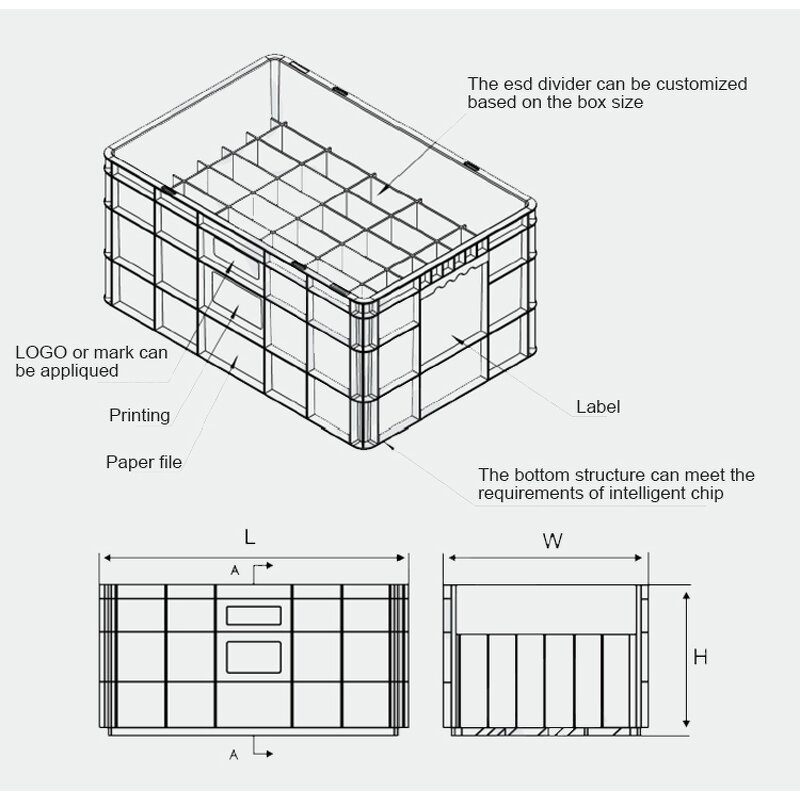 The esd divider can be customized based on the box size

LOGO or mark can be appliqued

Printing

Paper file

Label

The bottom structure can meet the requirements of intelligent chip

L

A

A

W

H