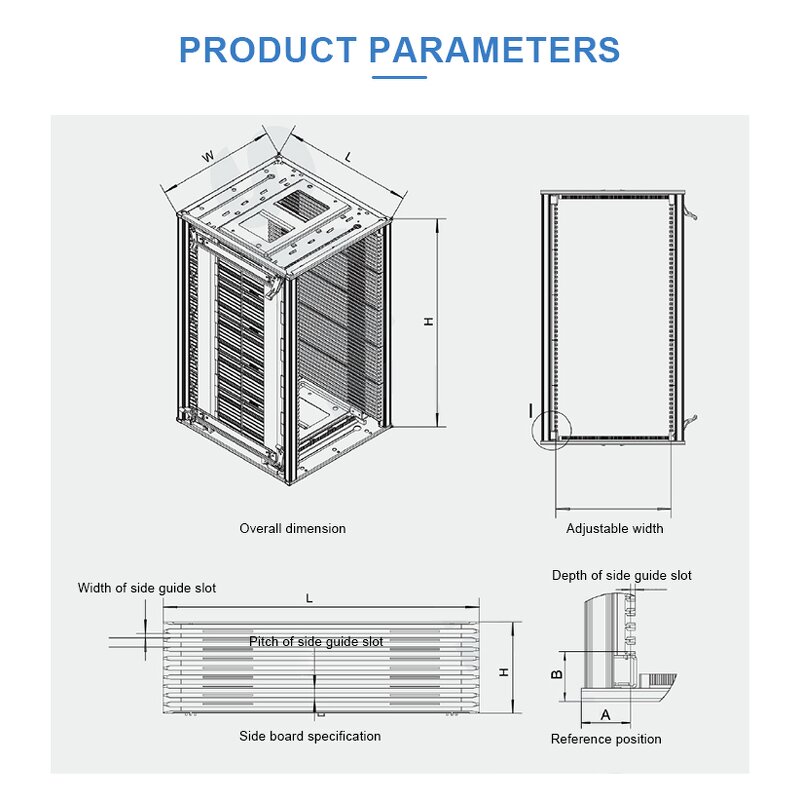 PRODUCT PARAMETERS

W
L
H
I

Overall dimension

Adjustable width

Width of side guide slot
L
Pitch of side guide slot
H

Side board specification

Depth of side guide slot
B
A

Reference position